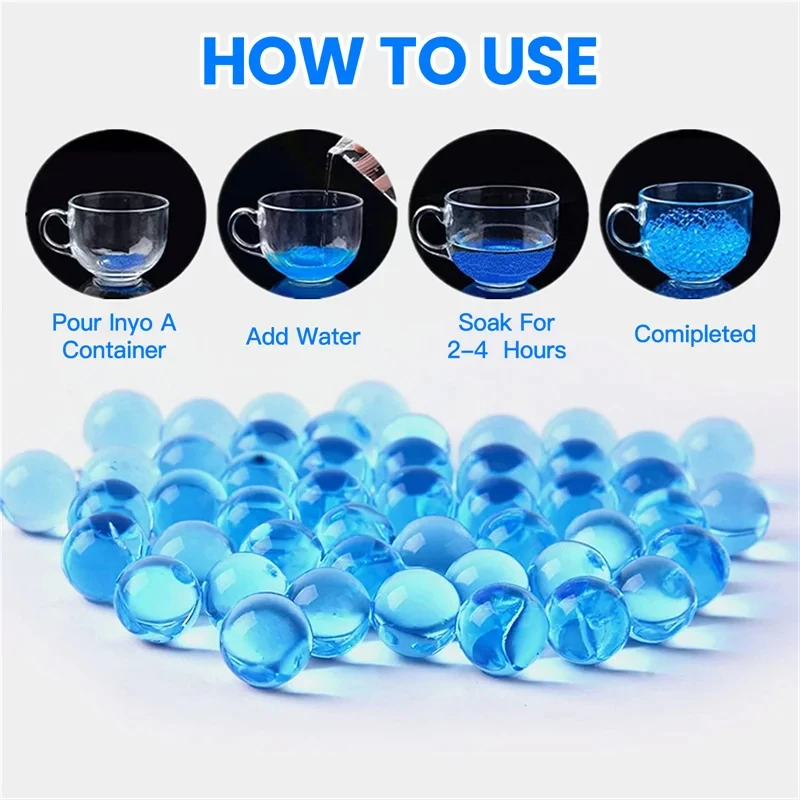 HOW TO USE

Pour Inyo A Container

Add Water

Soak For 2-4 Hours

Comipleted