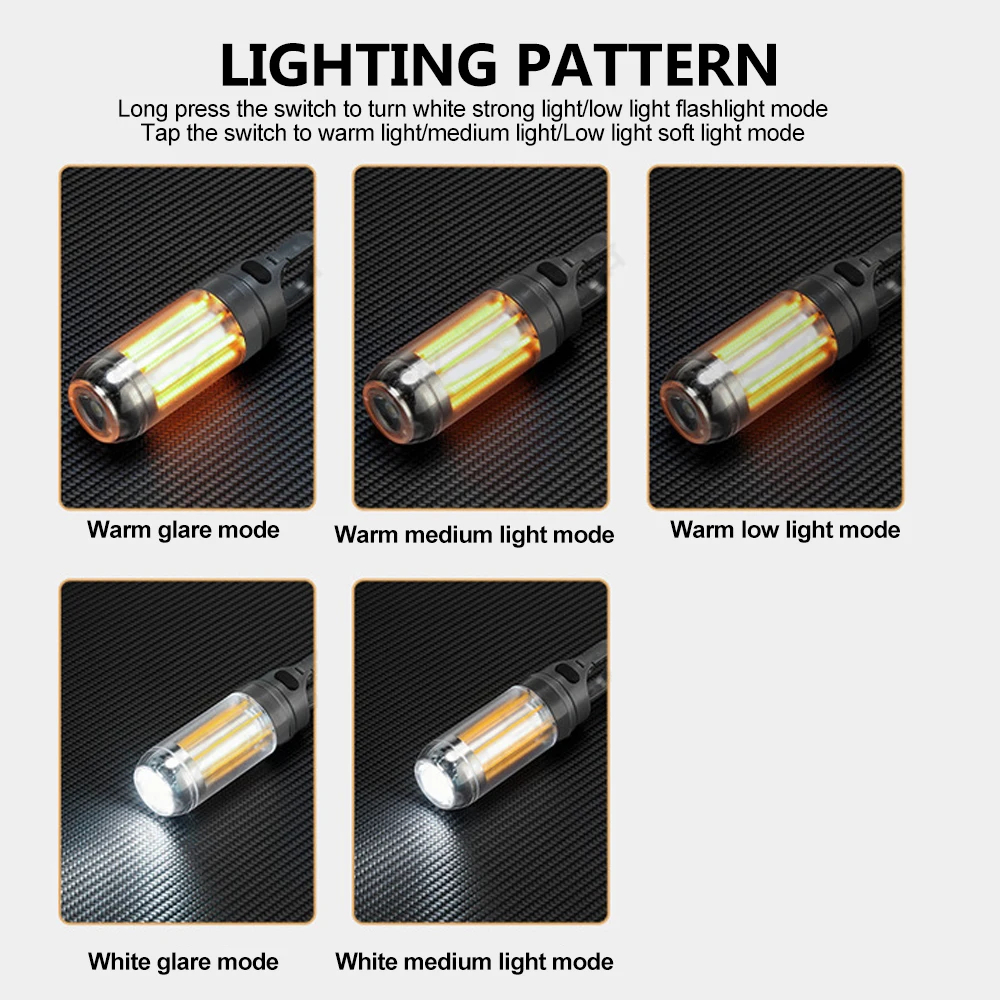 LIGHTING PATTERN
Long press the switch to turn white strong light/low light flashlight mode
Tap the switch to warm light/medium light/Low light soft light mode

Warm glare mode

Warm medium light mode

Warm low light mode

White glare mode

White medium light mode