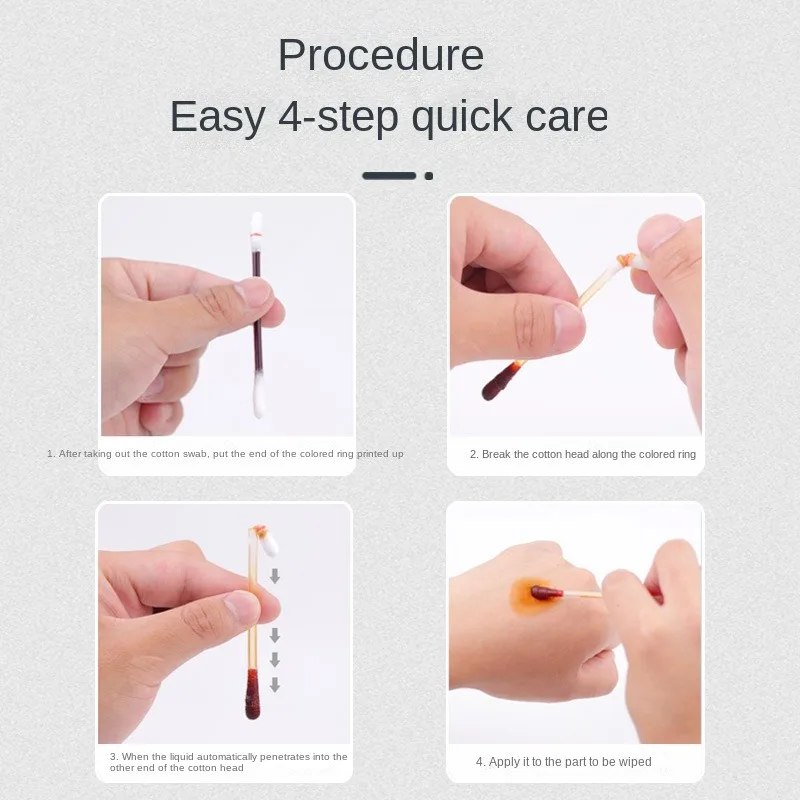 Procedure
Easy 4-step quick care

1. After taking out the cotton swab, put the end of the colored ring printed up

2. Break the cotton head along the colored ring

3. When the liquid automatically penetrates into the other end of the cotton head

4. Apply it to the part to be wiped