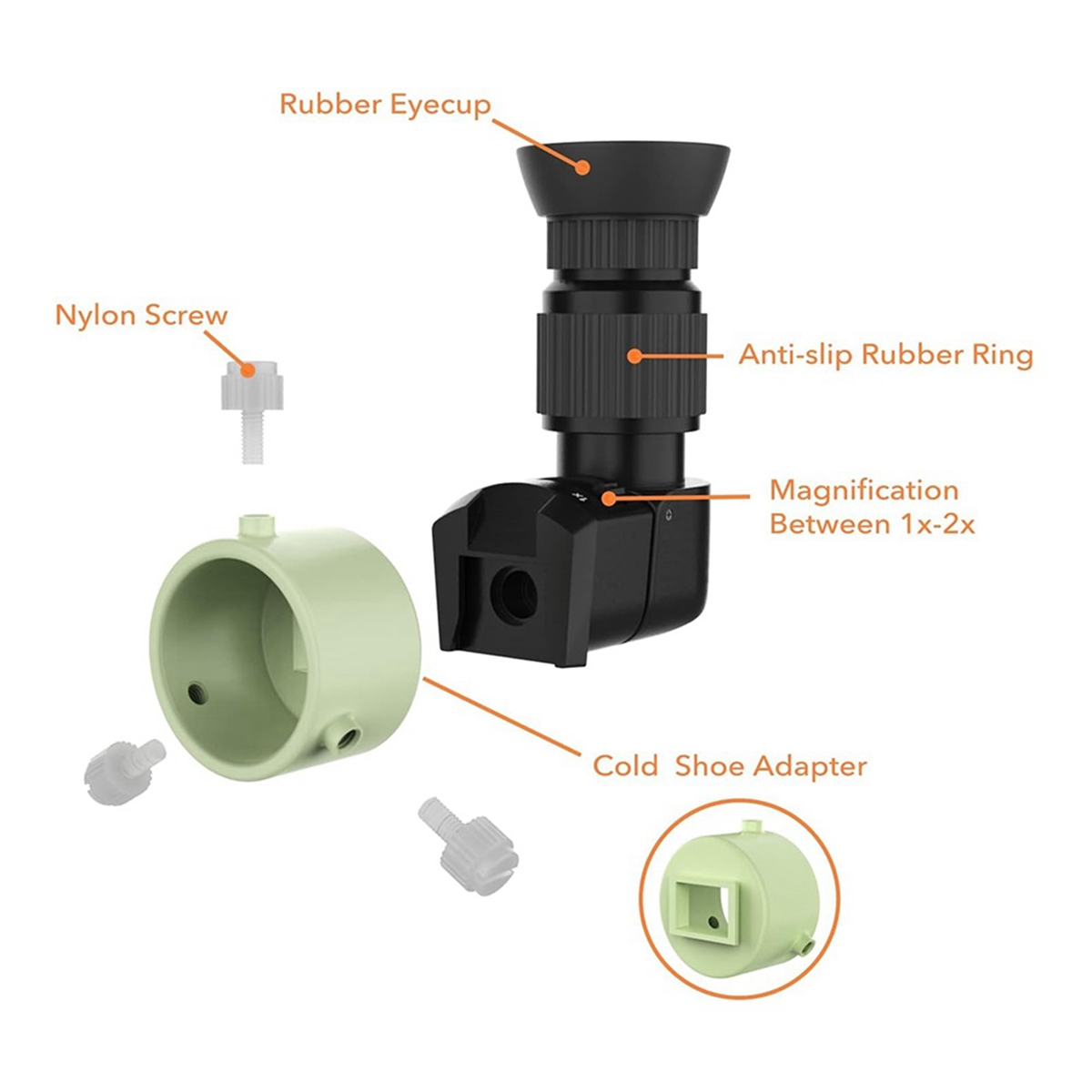 Rubber Eyecup

Nylon Screw

Anti-slip Rubber Ring

Magnification
Between 1x-2x

Cold Shoe Adapter