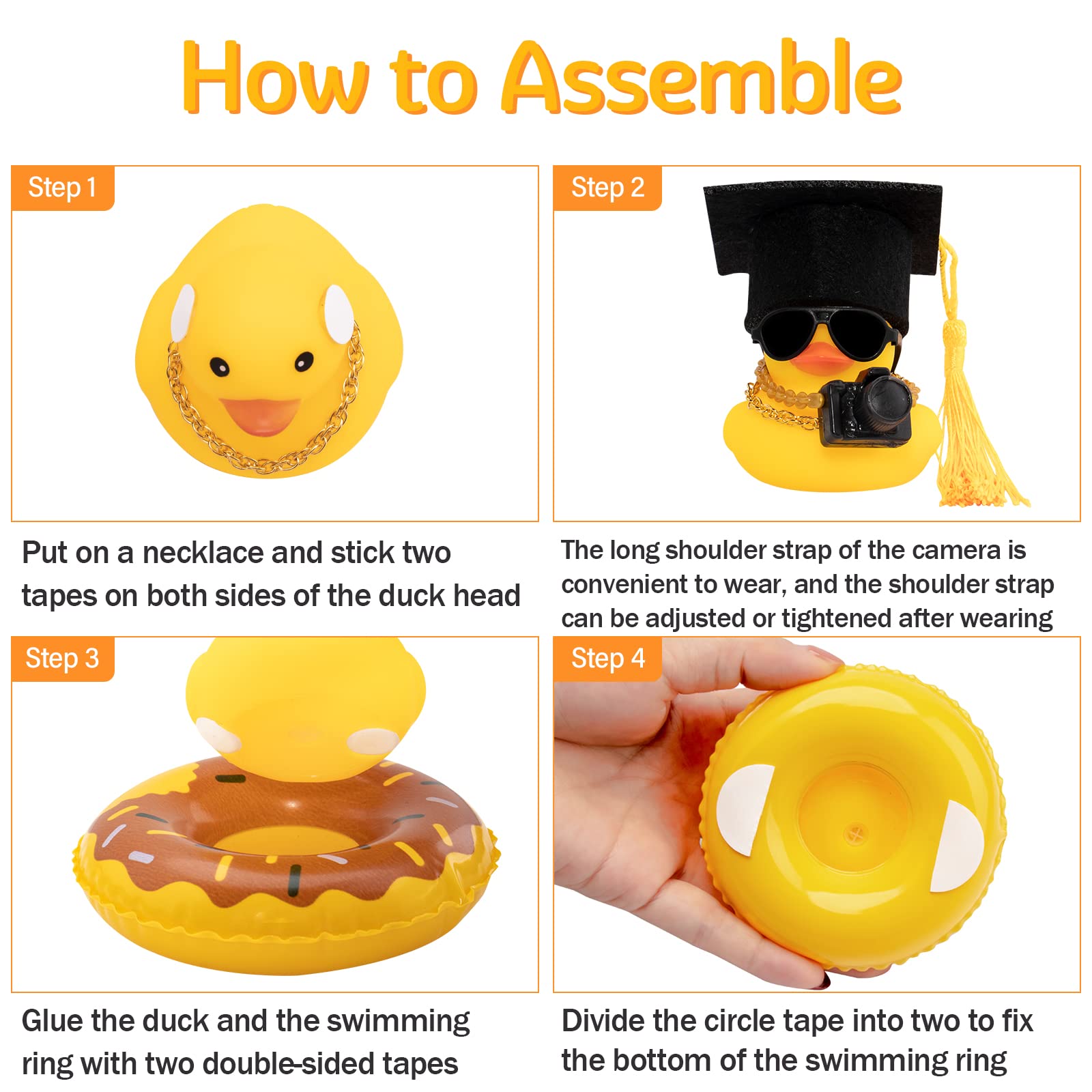 How to Assemble

Step 1

Put on a necklace and stick two tapes on both sides of the duck head

Step 2

The long shoulder strap of the camera is convenient to wear, and the shoulder strap can be adjusted or tightened after wearing

Step 3

Glue the duck and the swimming ring with two double-sided tapes

Step 4

Divide the circle tape into two to fix the bottom of the swimming ring