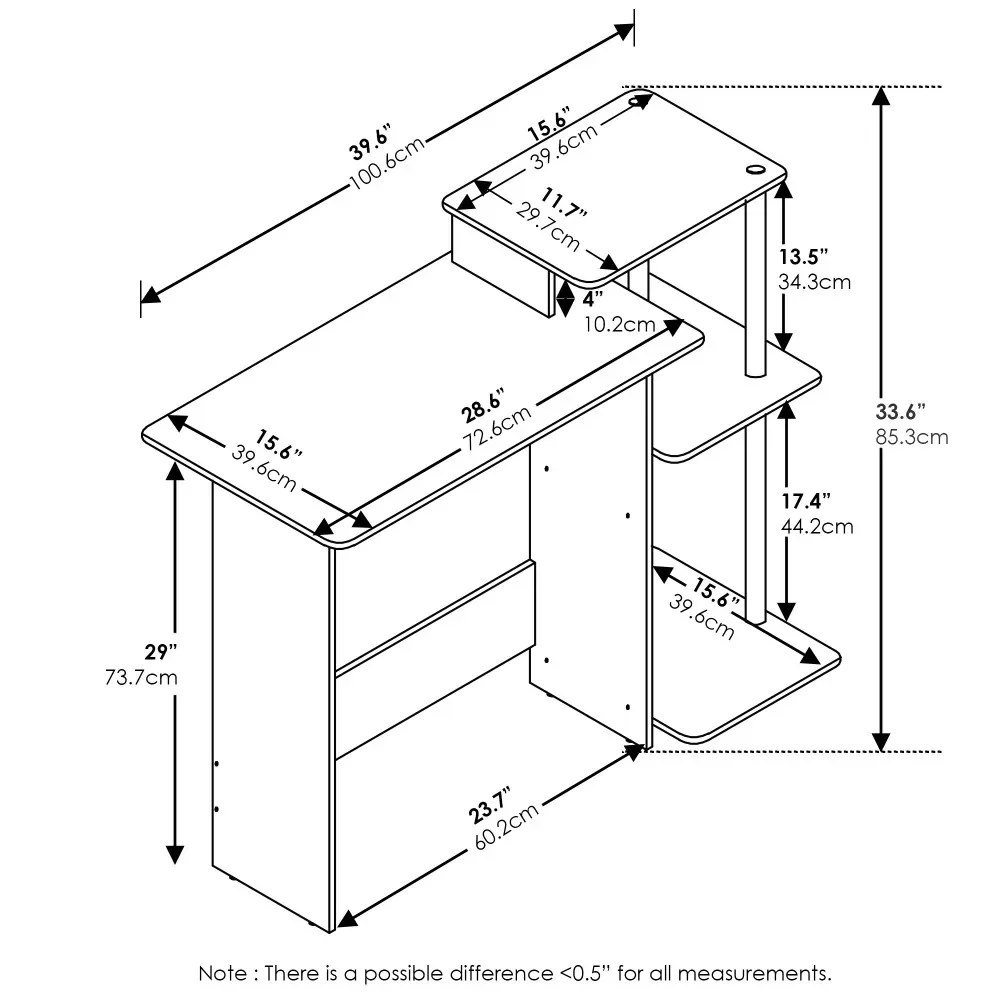 39.6"
100.6cm

15.6"
39.6cm

11.7"
29.7cm

13.5"
34.3cm

4"
10.2cm

33.6"
85.3cm

28.6"
72.6cm

15.6"
39.6cm

17.4"
44.2cm

15.6"
39.6cm

29"
73.7cm

23.7"
60.2cm

Note : There is a possible difference <0.5" for all measurements.