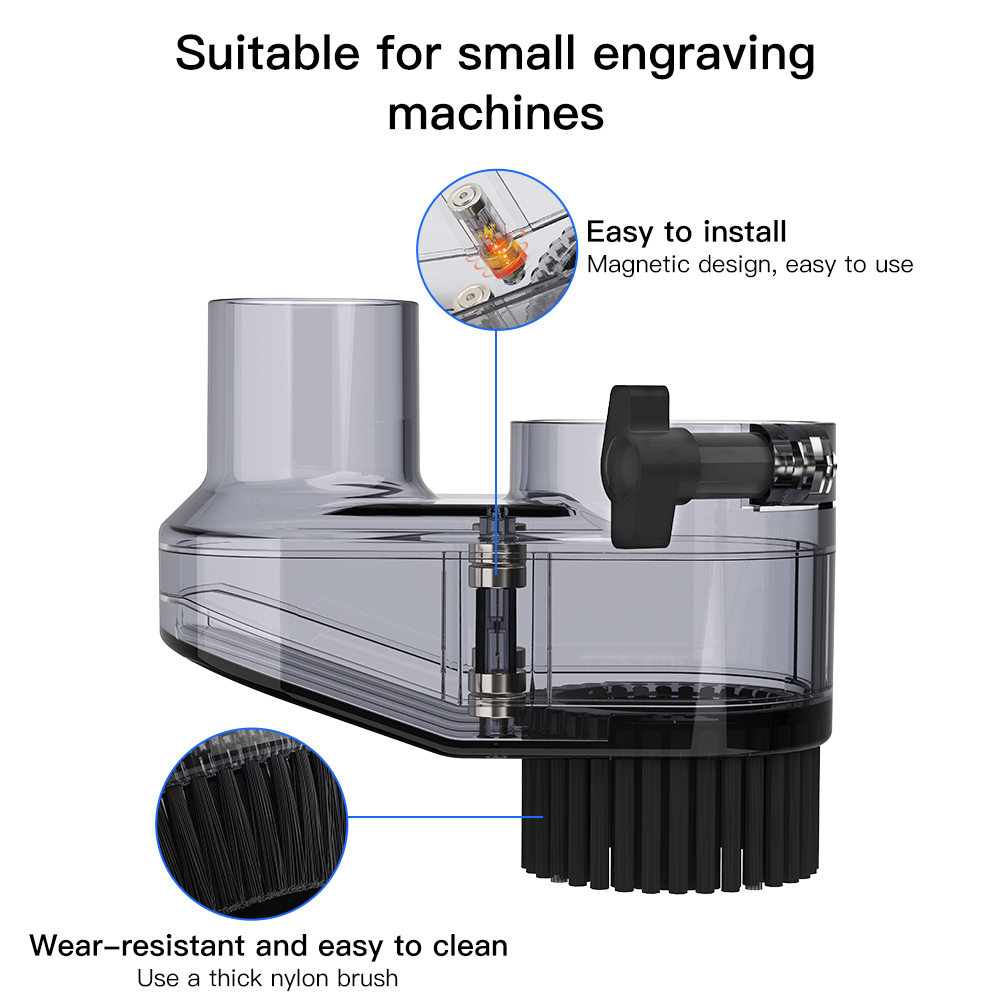 Suitable for small engraving machines

Easy to install
Magnetic design, easy to use

Wear-resistant and easy to clean
Use a thick nylon brush