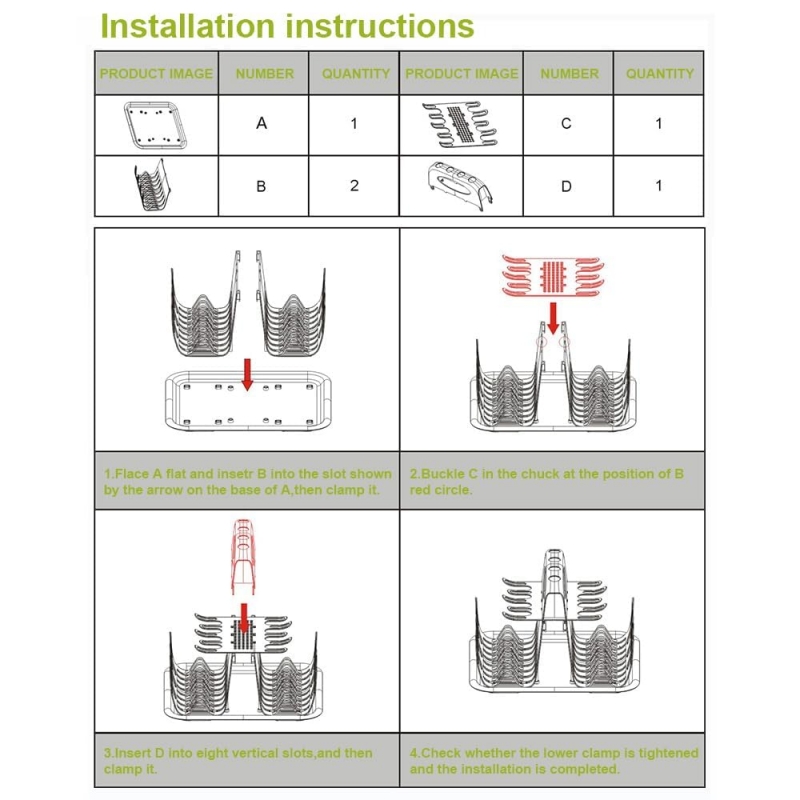 Installation instructions

| PRODUCT IMAGE | NUMBER | QUANTITY | PRODUCT IMAGE | NUMBER | QUANTITY |
|---|---|---|---|---|---|
| | A | 1 | | C | 1 |
| | B | 2 | | D | 1 |

1.Flace A flat and insetr B into the slot shown by the arrow on the base of A,then clamp it.

2.Buckle C in the chuck at the position of B red circle.

3.Insert D into eight vertical slots,and then clamp it.

4.Check whether the lower clamp is tightened and the installation is completed.