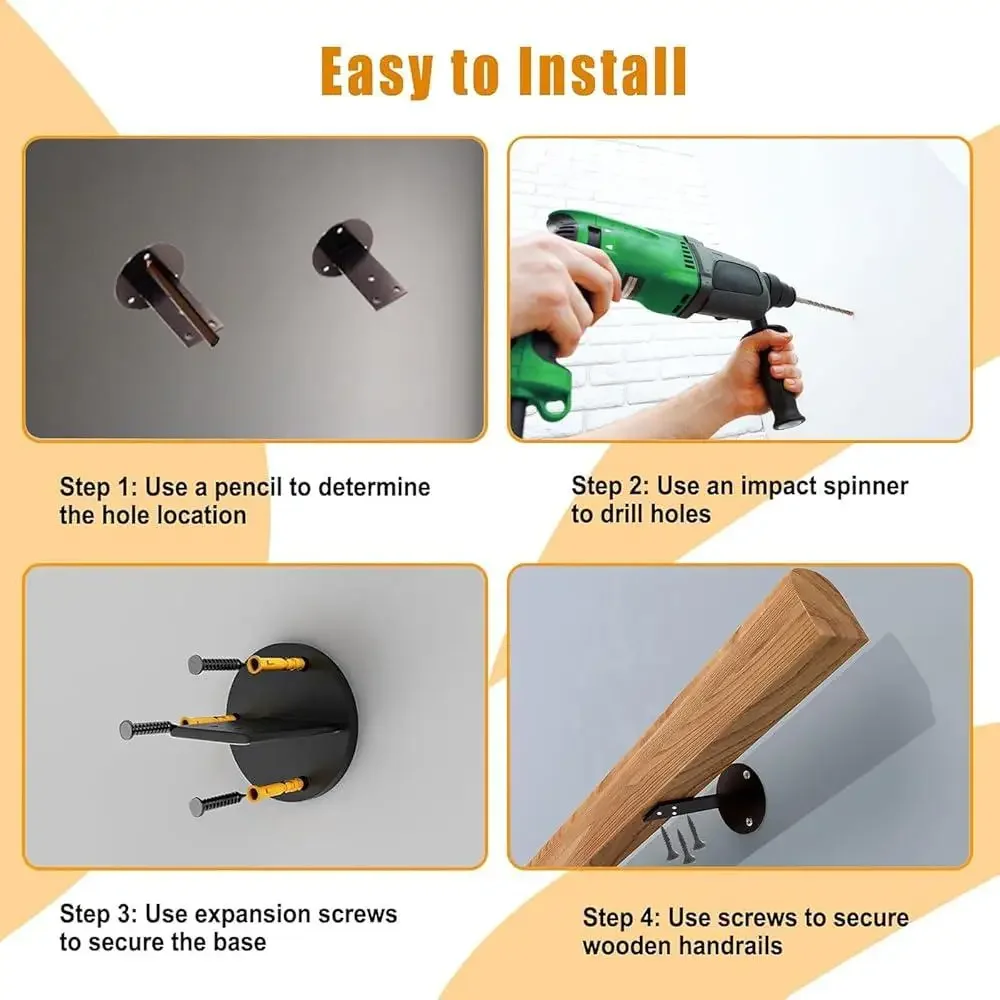 Easy to Install

Step 1: Use a pencil to determine the hole location

Step 2: Use an impact spinner to drill holes

Step 3: Use expansion screws to secure the base

Step 4: Use screws to secure wooden handrails