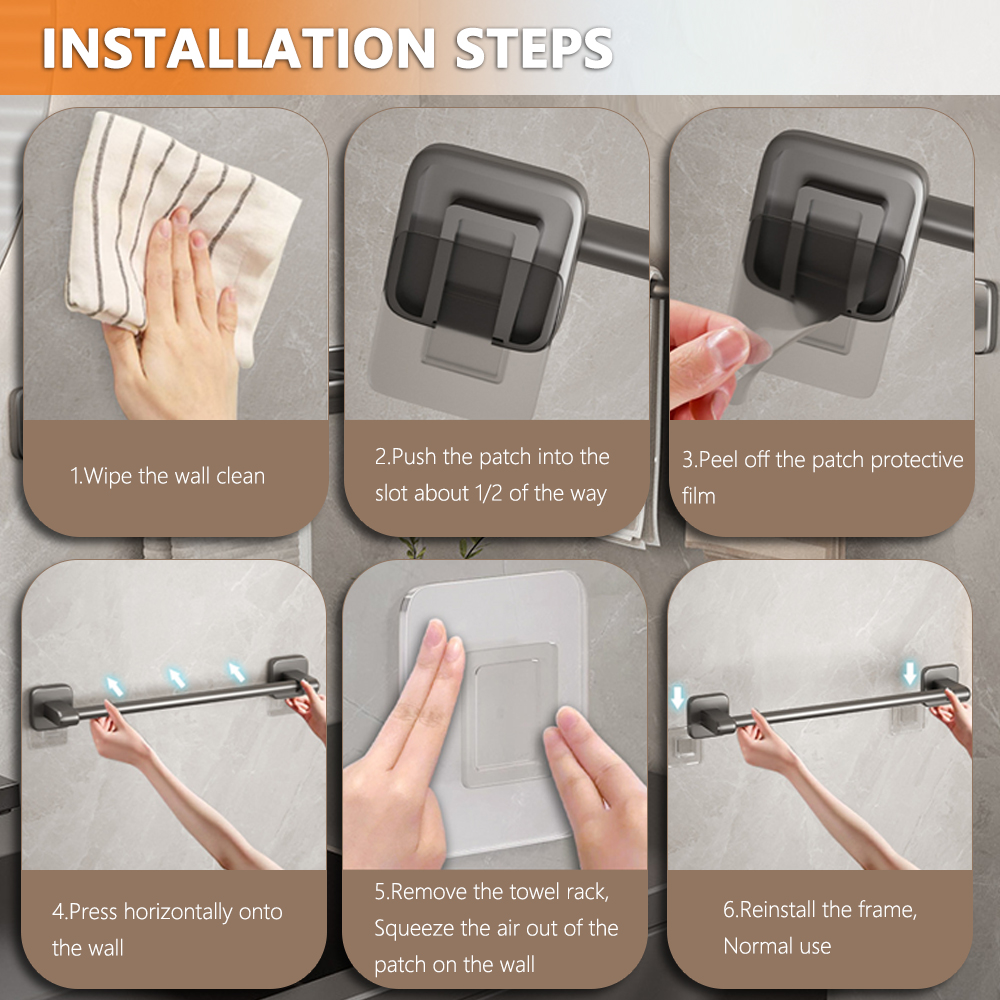 INSTALLATION STEPS

1.Wipe the wall clean

2.Push the patch into the slot about 1/2 of the way

3.Peel off the patch protective film

4.Press horizontally onto the wall

5.Remove the towel rack, Squeeze the air out of the patch on the wall

6.Reinstall the frame, Normal use