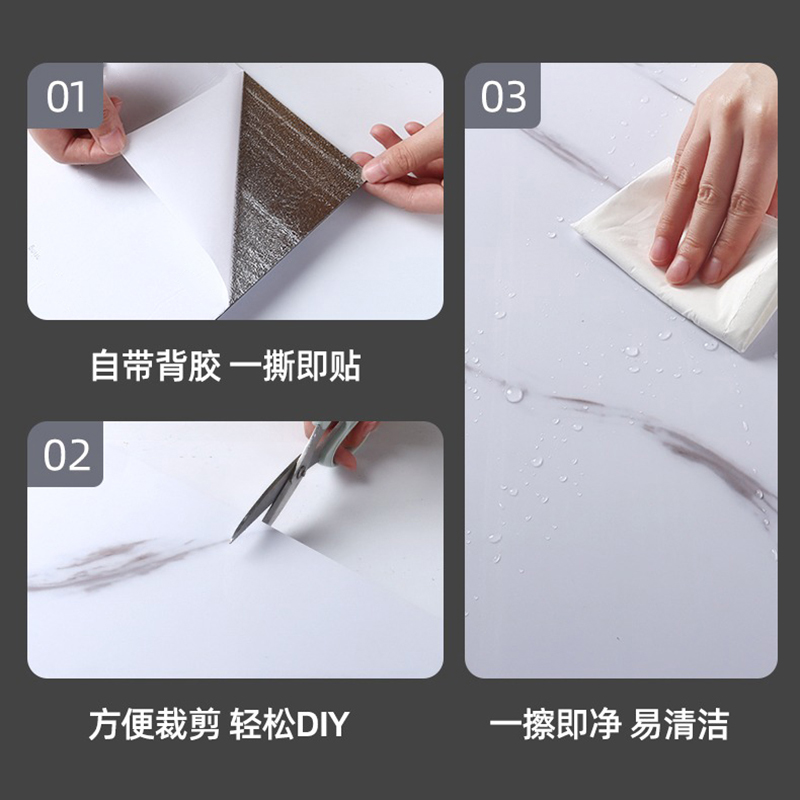 01

自带背胶 一撕即贴

02

方便裁剪 轻松DIY

03

一擦即净 易清洁