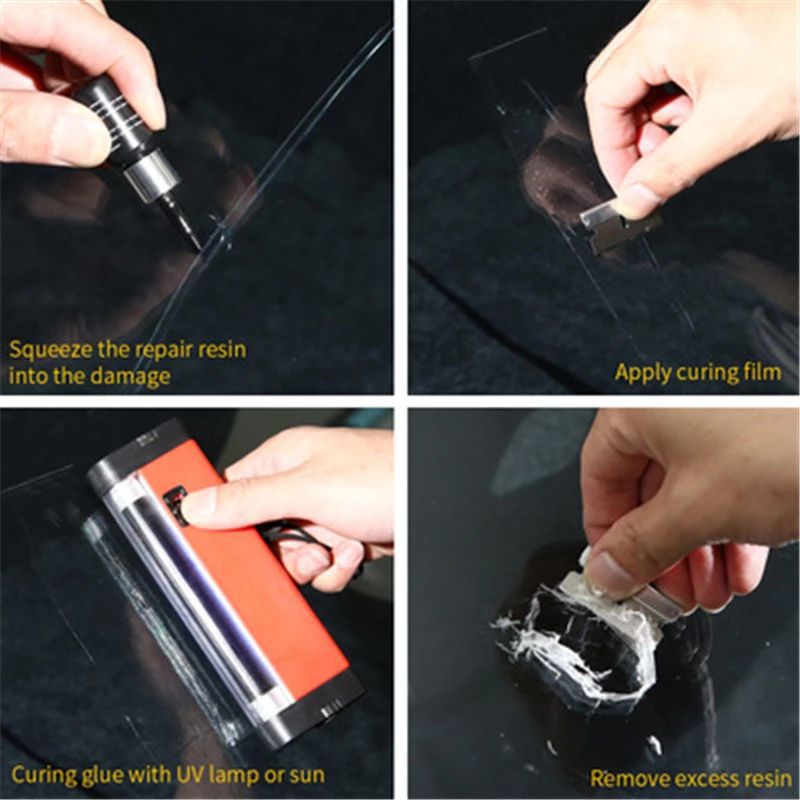 Squeeze the repair resin into the damage

Apply curing film

Curing glue with UV lamp or sun

Remove excess resin