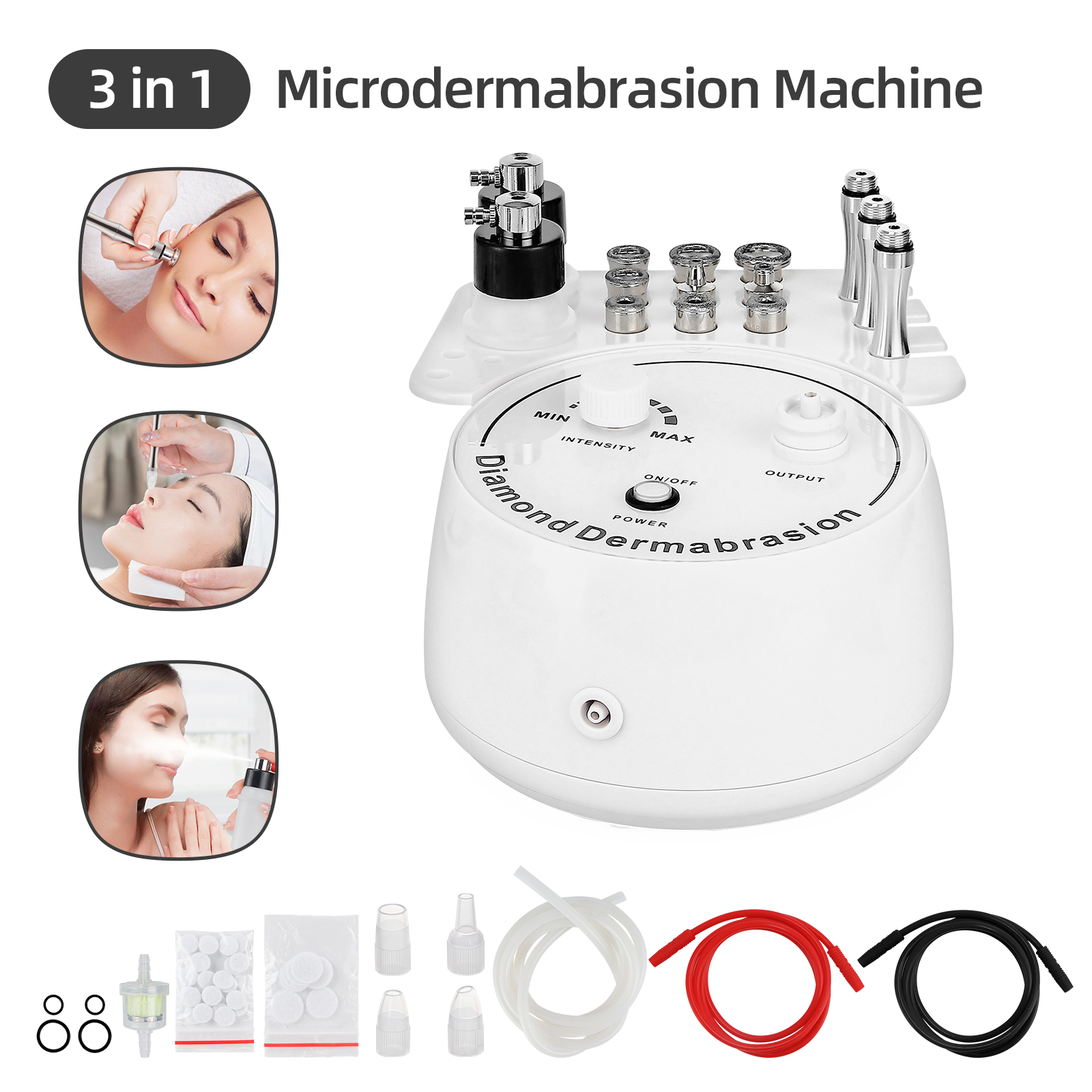 3 in 1 Microdermabrasion Machine

MIN
MAX
INTENSITY
ON/OFF
POWER
OUTPUT
Diamond Dermabrasion