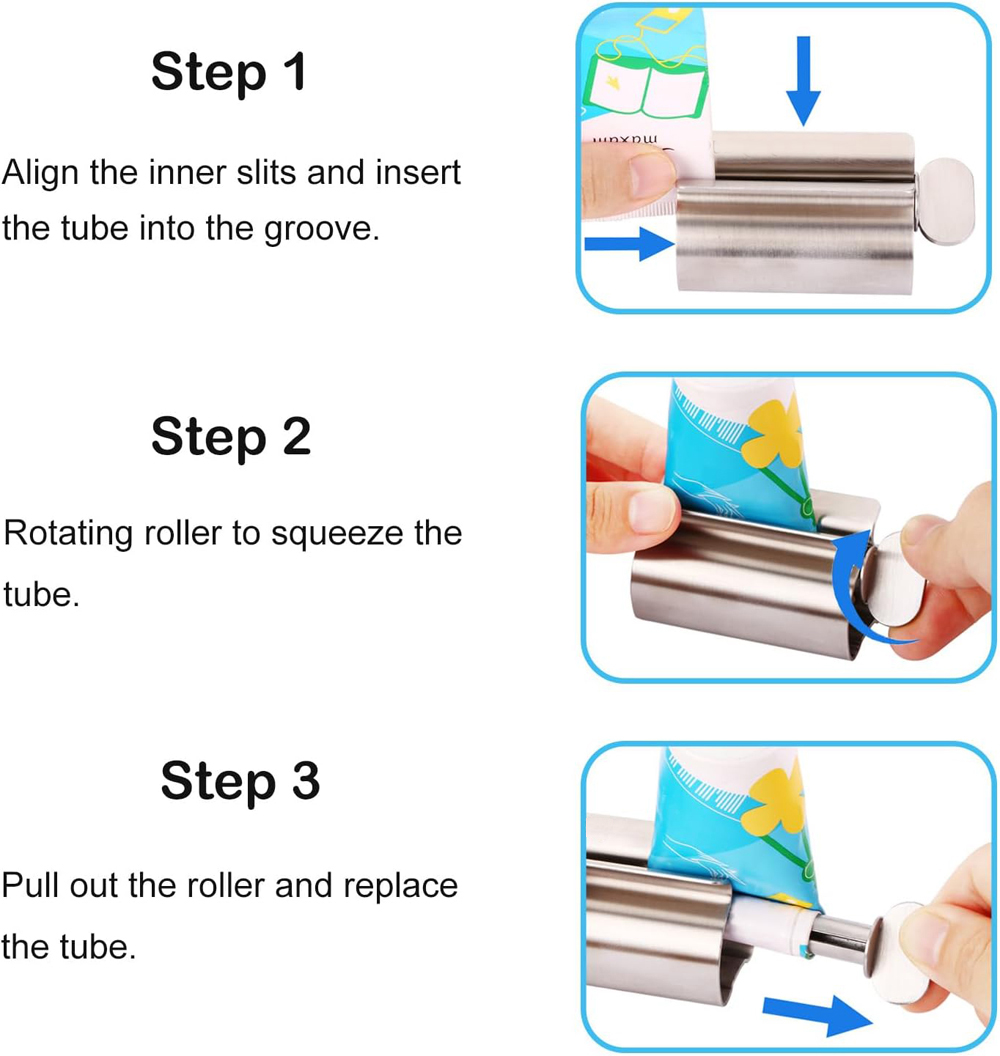 Step 1

Align the inner slits and insert the tube into the groove.

Step 2

Rotating roller to squeeze the tube.

Step 3

Pull out the roller and replace the tube.