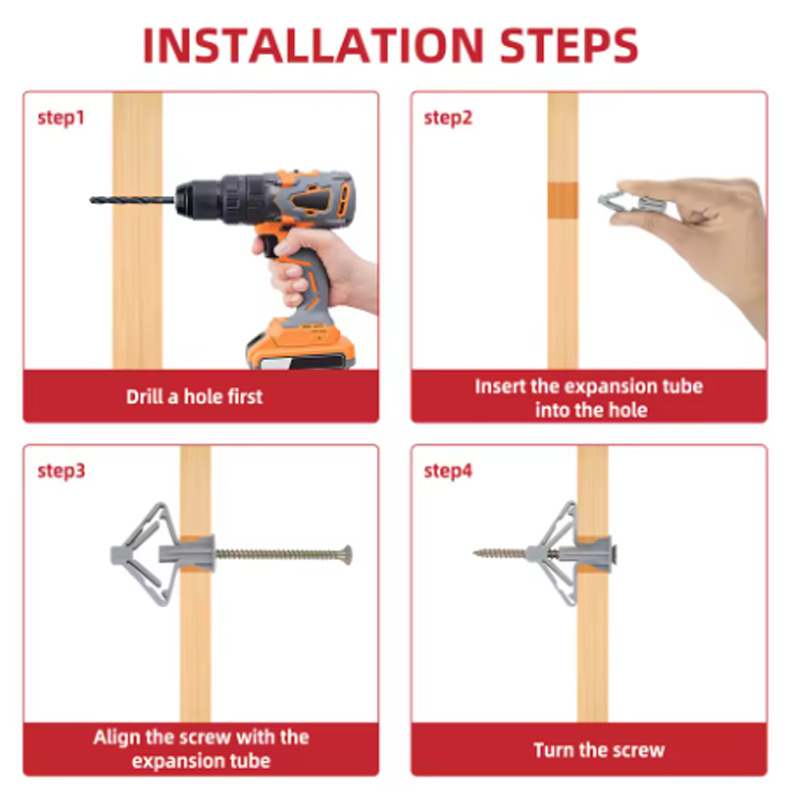 INSTALLATION STEPS

step1

Drill a hole first

step2

Insert the expansion tube into the hole

step3

Align the screw with the expansion tube

step4

Turn the screw