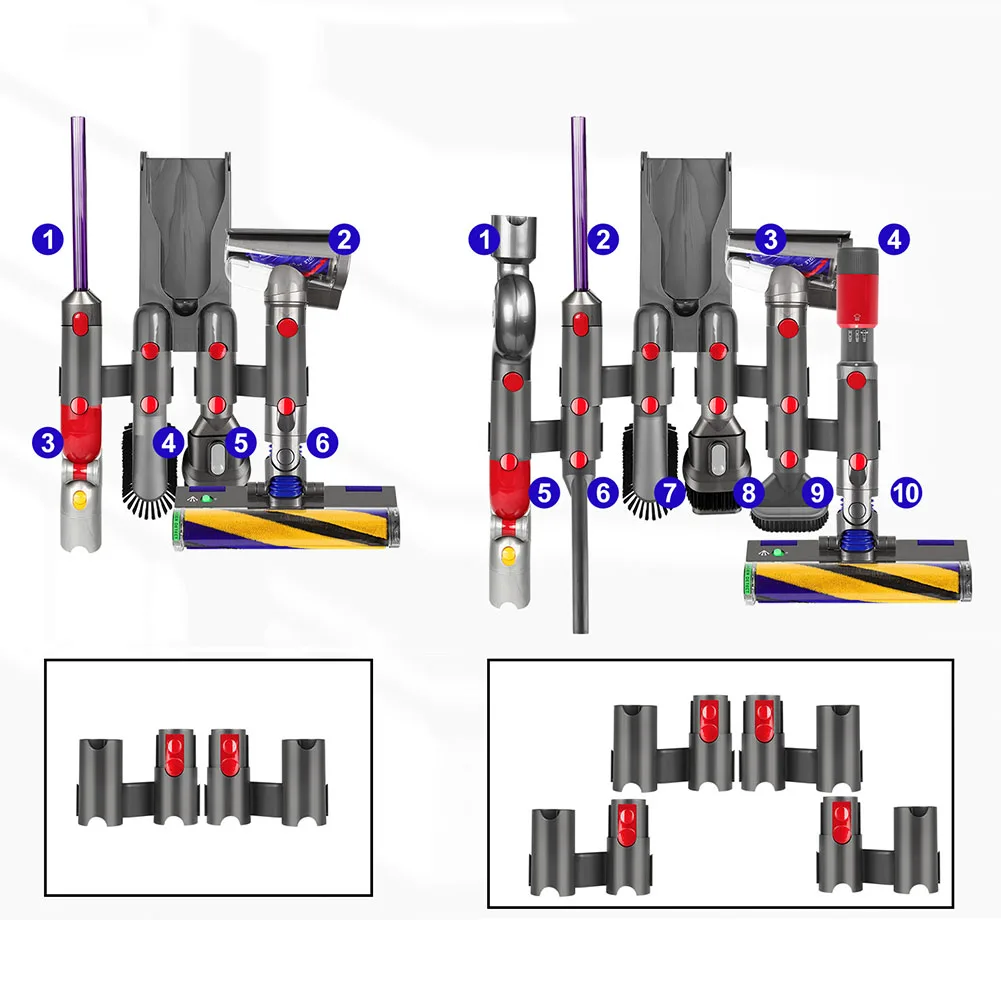 1
2
3
4
5
6
1
2
3
4
5
6
7
8
9
10