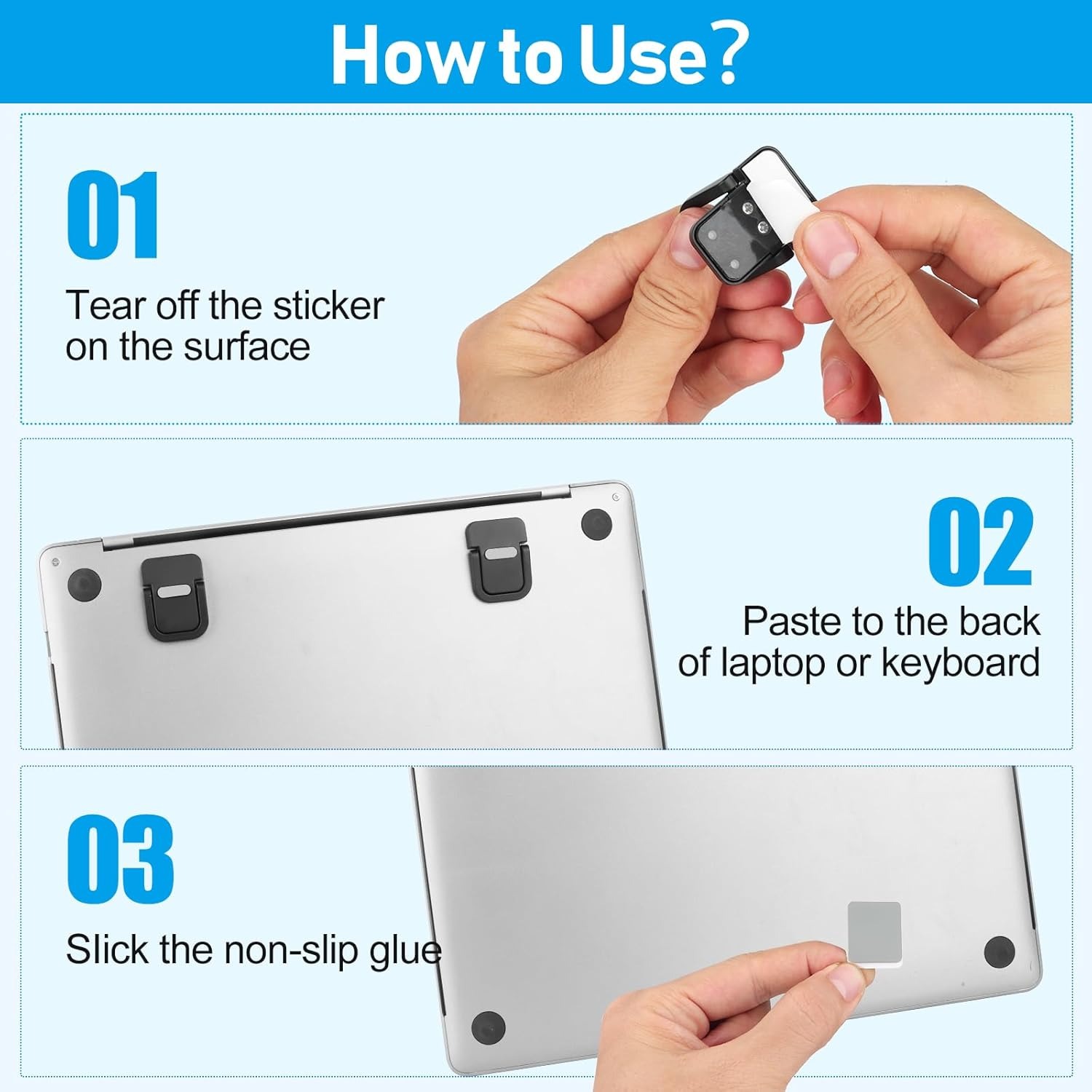 How to Use?

01

Tear off the sticker on the surface

02

Paste to the back of laptop or keyboard

03

Slick the non-slip glue