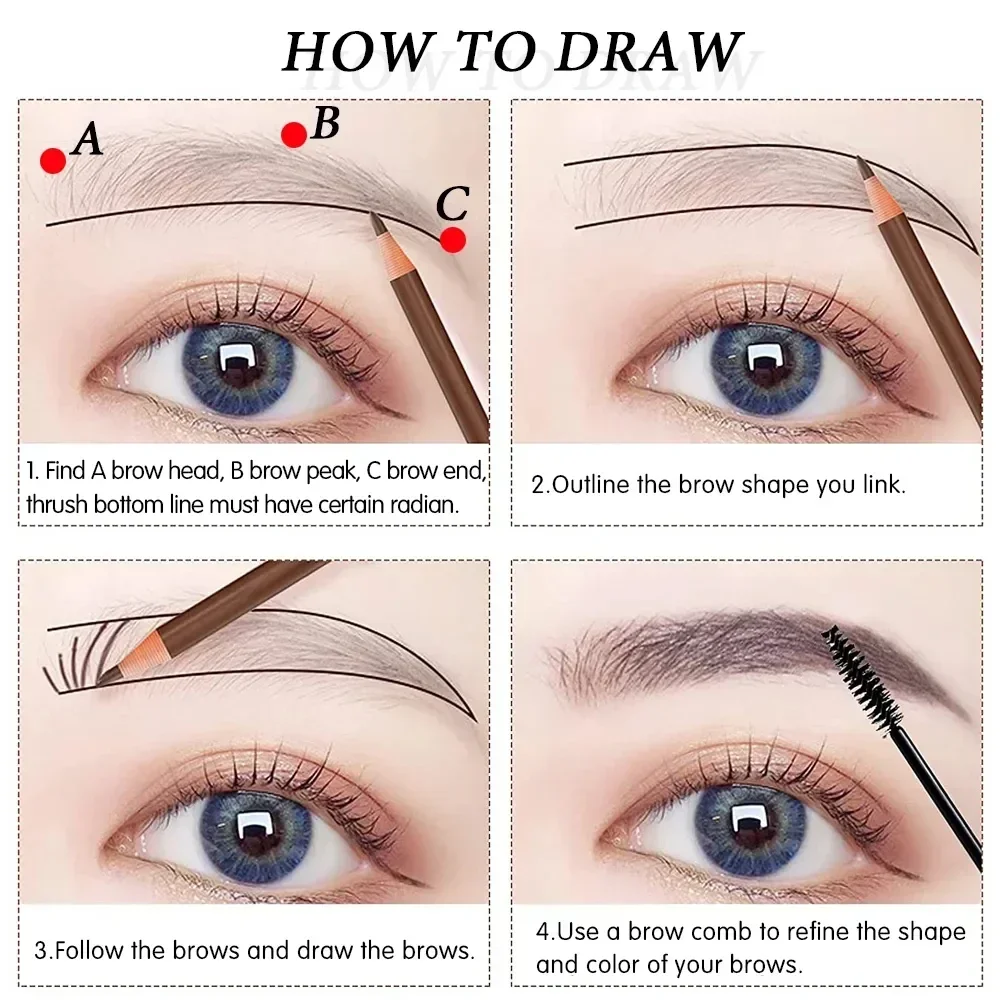 HOW TO DRAW

A

B

C

1. Find A brow head, B brow peak, C brow end, thrush bottom line must have certain radian.

2.Outline the brow shape you link.

3.Follow the brows and draw the brows.

4.Use a brow comb to refine the shape and color of your brows.