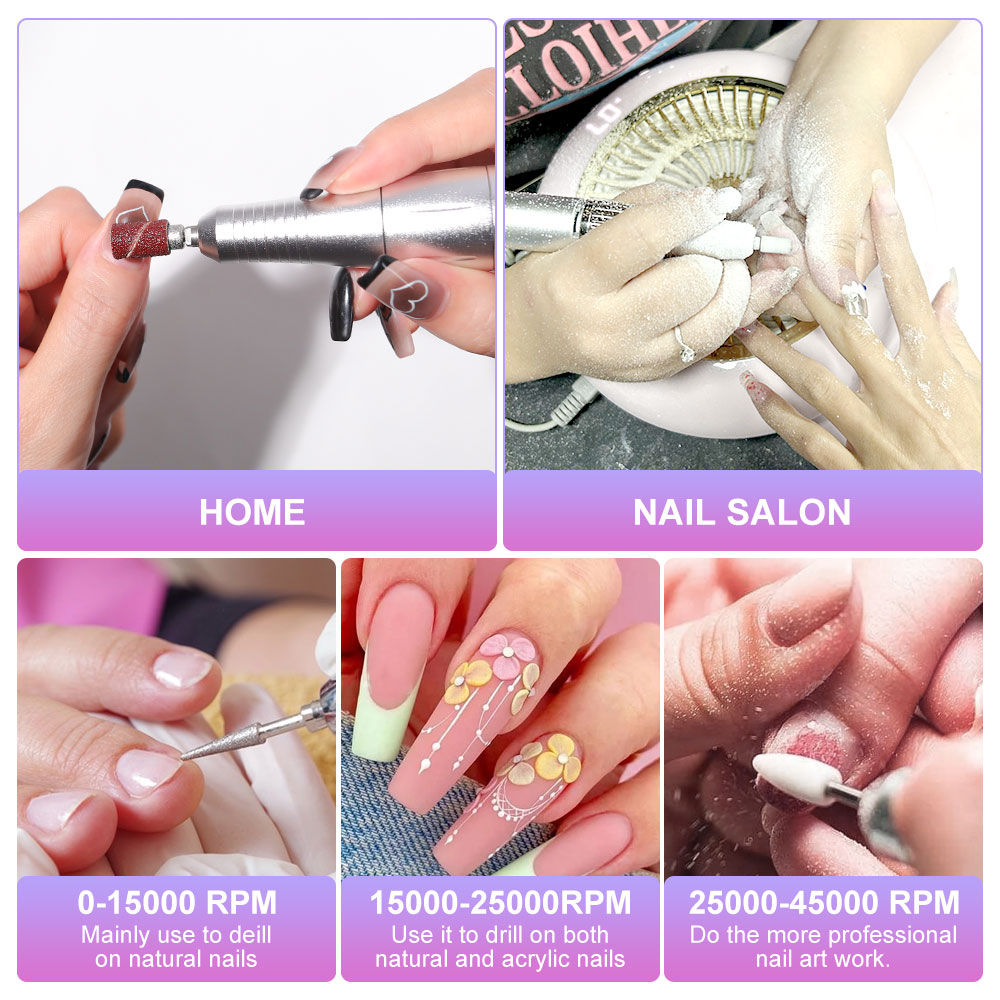 HOME

NAIL SALON

0-15000 RPM
Mainly use to deill on natural nails

15000-25000RPM
Use it to drill on both natural and acrylic nails

25000-45000 RPM
Do the more professional nail art work.