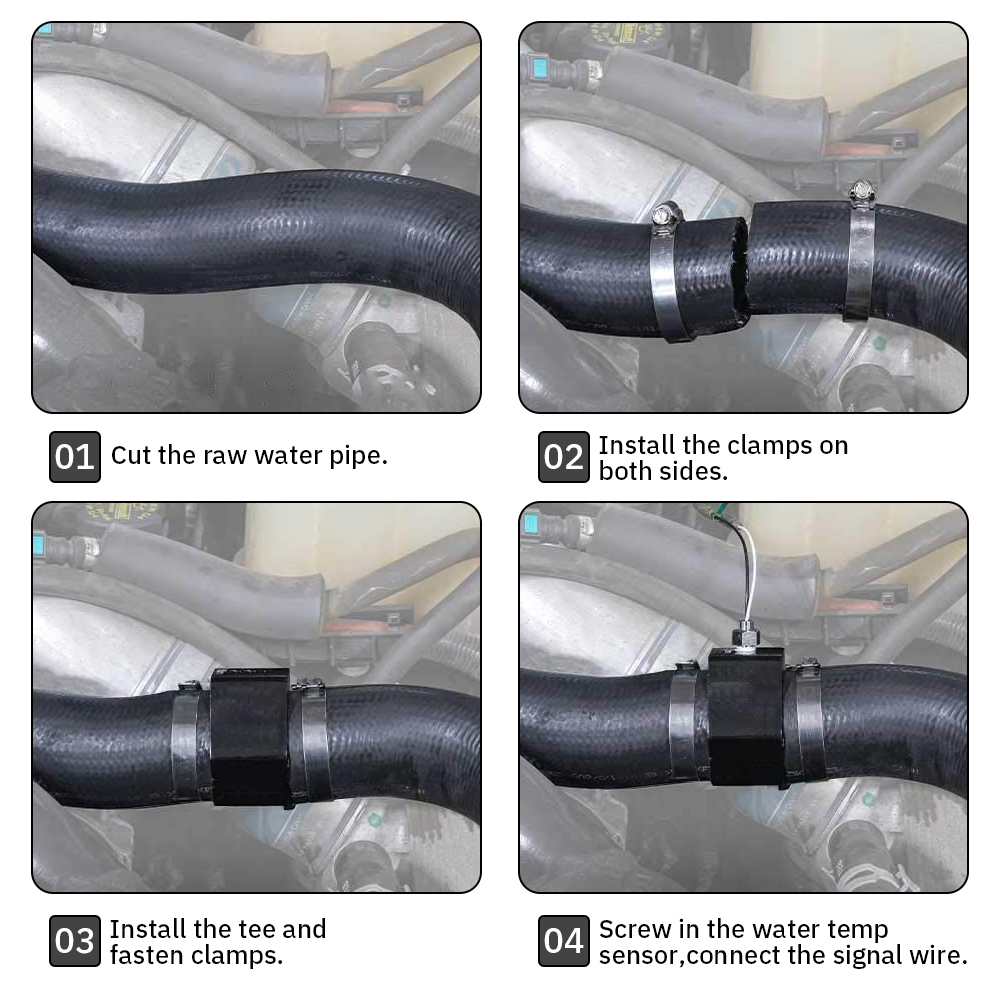 01 Cut the raw water pipe.

02 Install the clamps on both sides.

03 Install the tee and fasten clamps.

04 Screw in the water temp sensor,connect the signal wire.