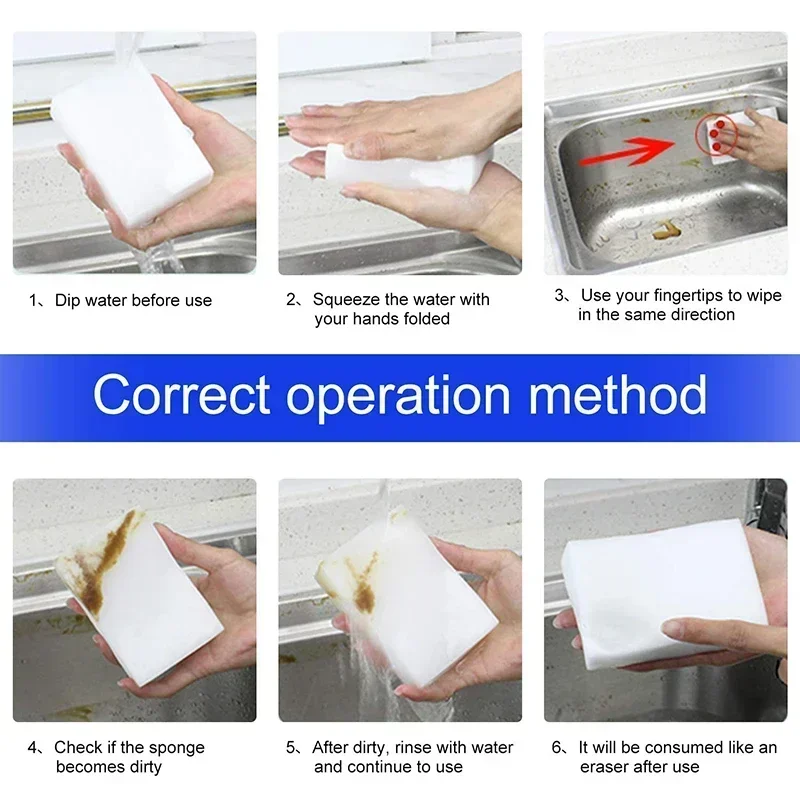 1、Dip water before use

2、Squeeze the water with your hands folded

3、Use your fingertips to wipe in the same direction

Correct operation method

4、Check if the sponge becomes dirty

5、After dirty, rinse with water and continue to use

6、It will be consumed like an eraser after use