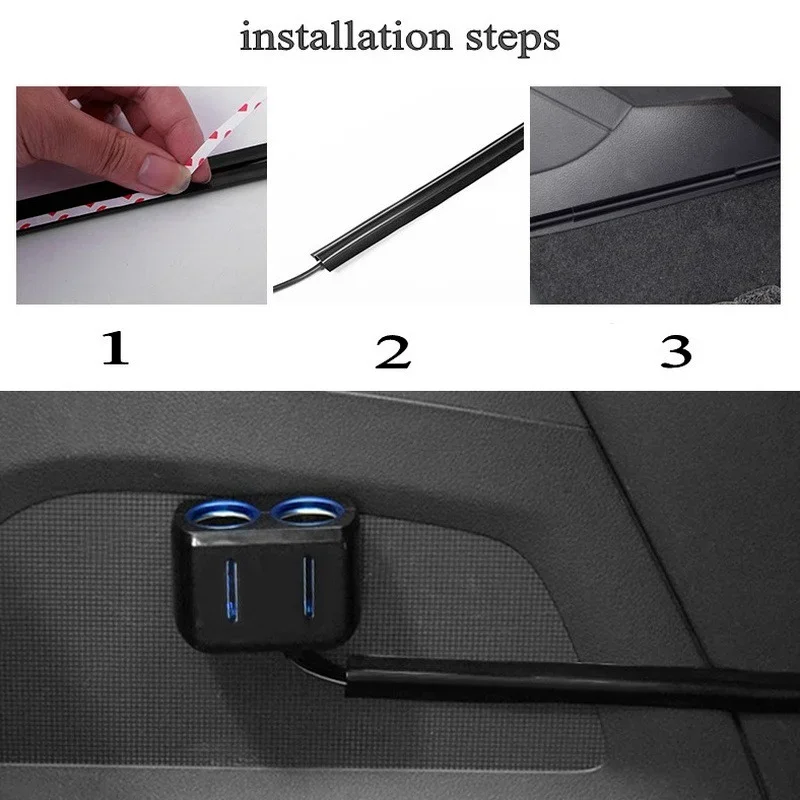 installation steps

1

2

3