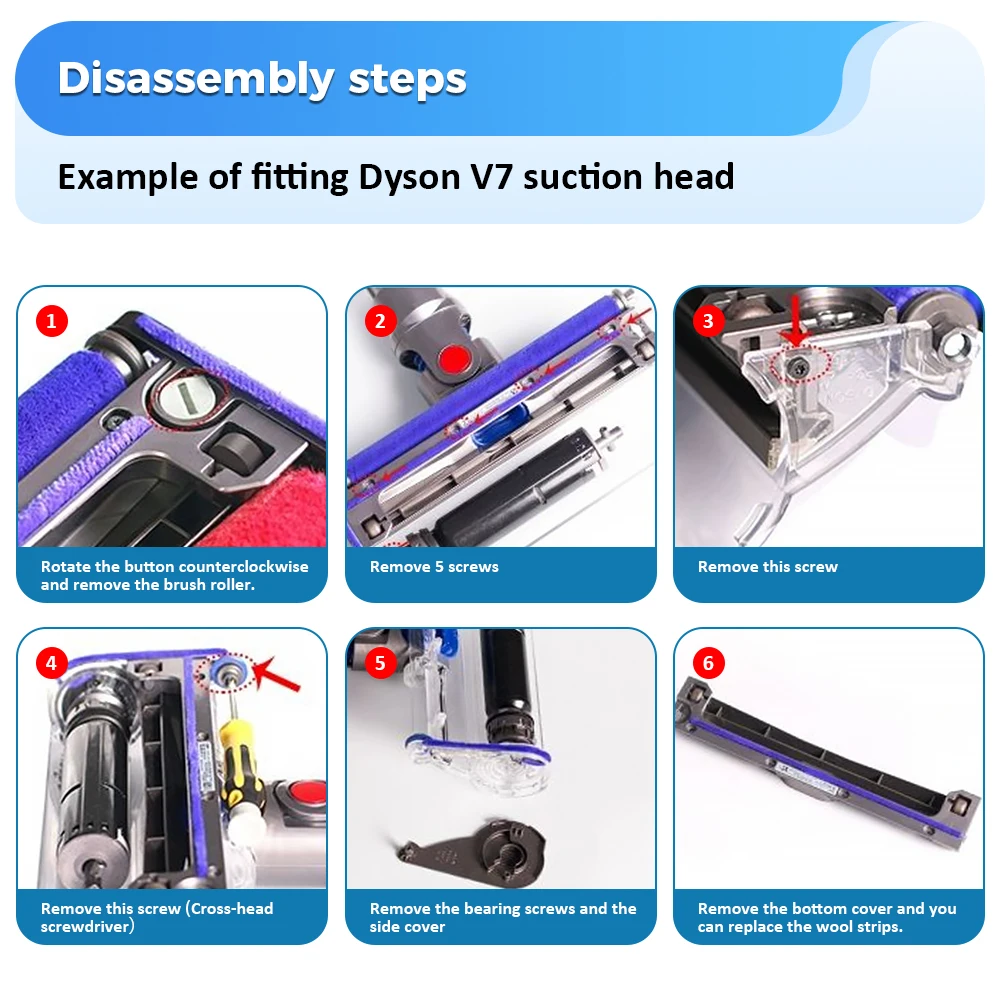 Disassembly steps

Example of fitting Dyson V7 suction head

1

Rotate the button counterclockwise and remove the brush roller.

2

Remove 5 screws

3

Remove this screw

4

Remove this screw (Cross-head screwdriver)

5

Remove the bearing screws and the side cover

6

Remove the bottom cover and you can replace the wool strips.