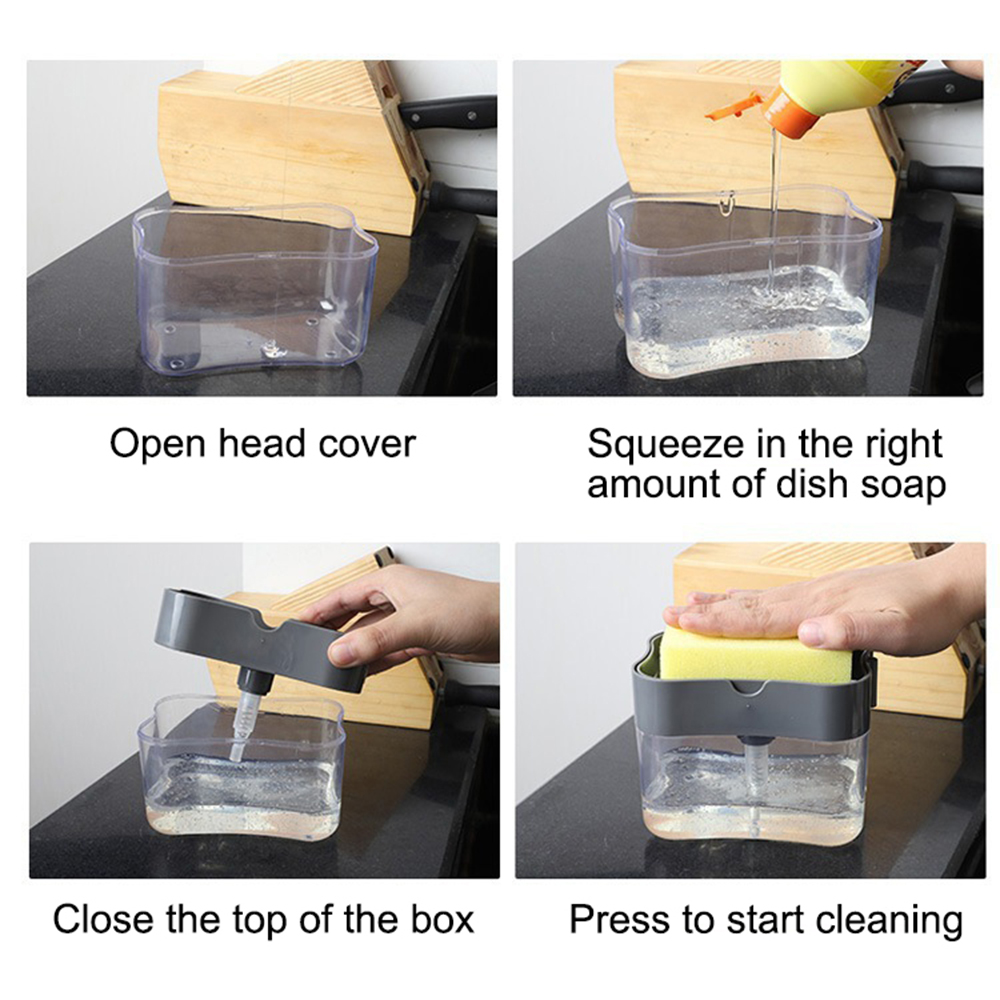 Open head cover

Squeeze in the right amount of dish soap

Close the top of the box

Press to start cleaning