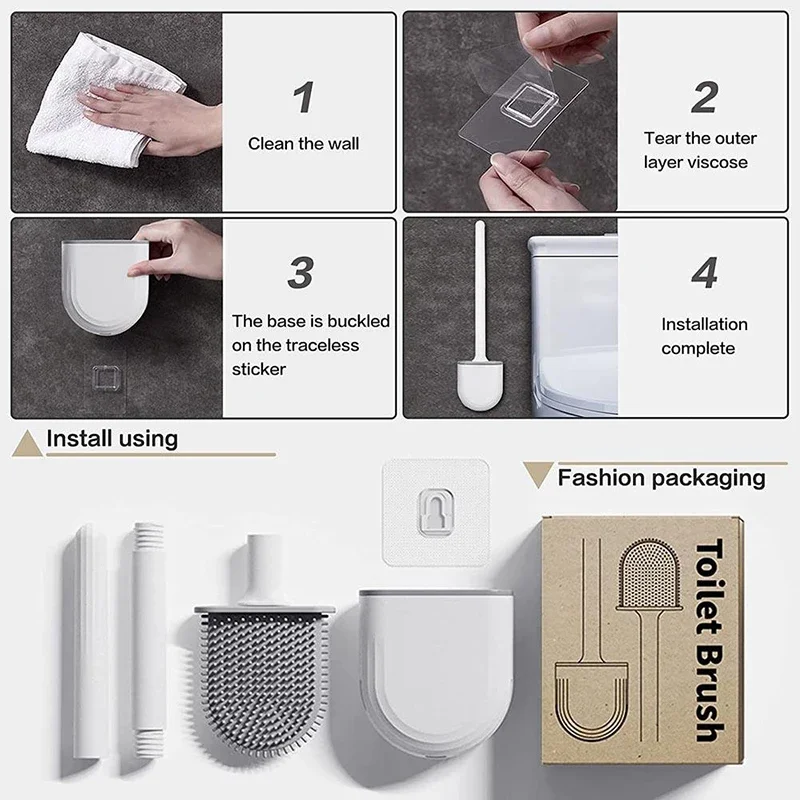 1
Clean the wall

2
Tear the outer layer viscose

3
The base is buckled on the traceless sticker

4
Installation complete

Install using

Fashion packaging

Toilet Brush