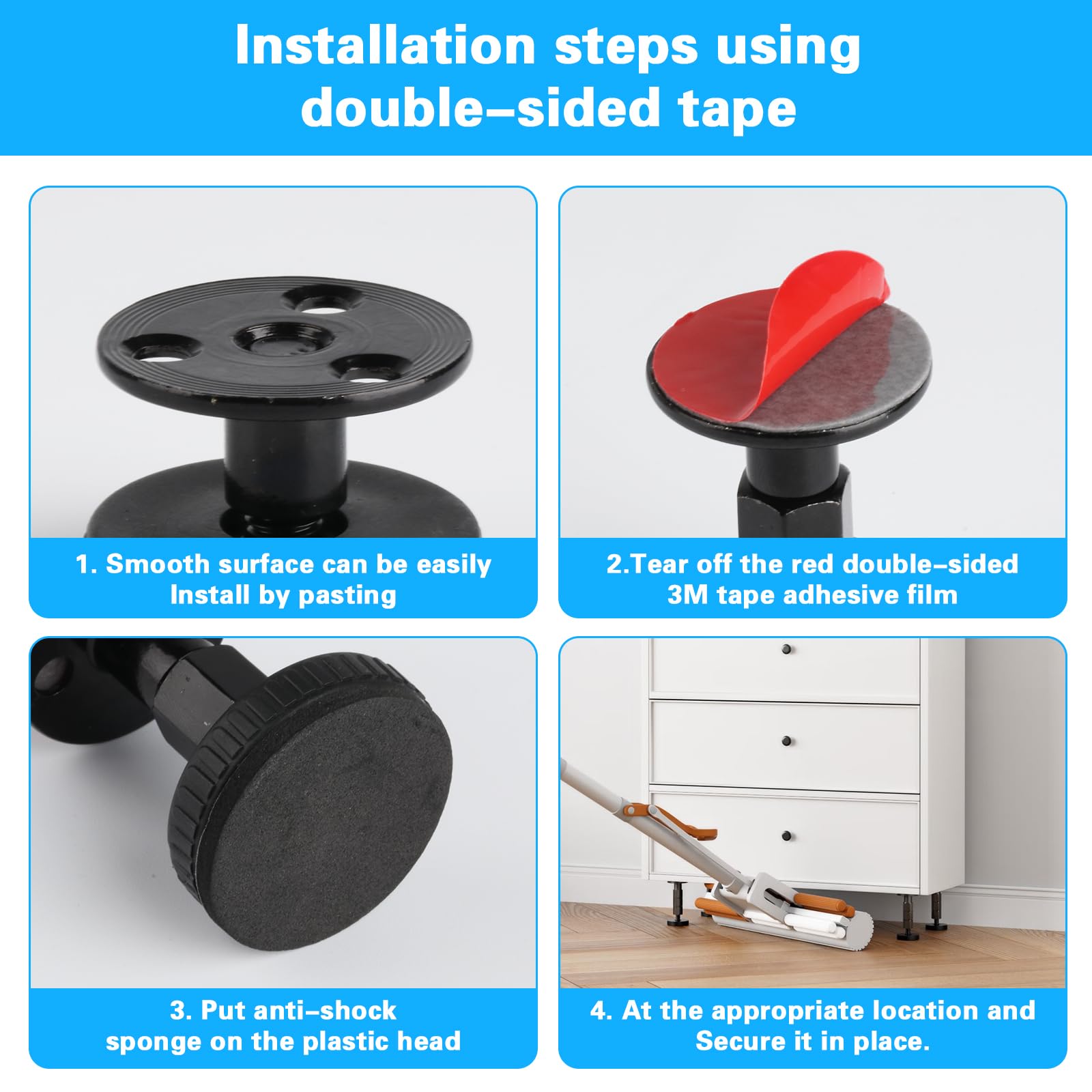 Installation steps using double–sided tape

1. Smooth surface can be easily Install by pasting

2.Tear off the red double–sided 3M tape adhesive film

3. Put anti–shock sponge on the plastic head

4. At the appropriate location and Secure it in place.