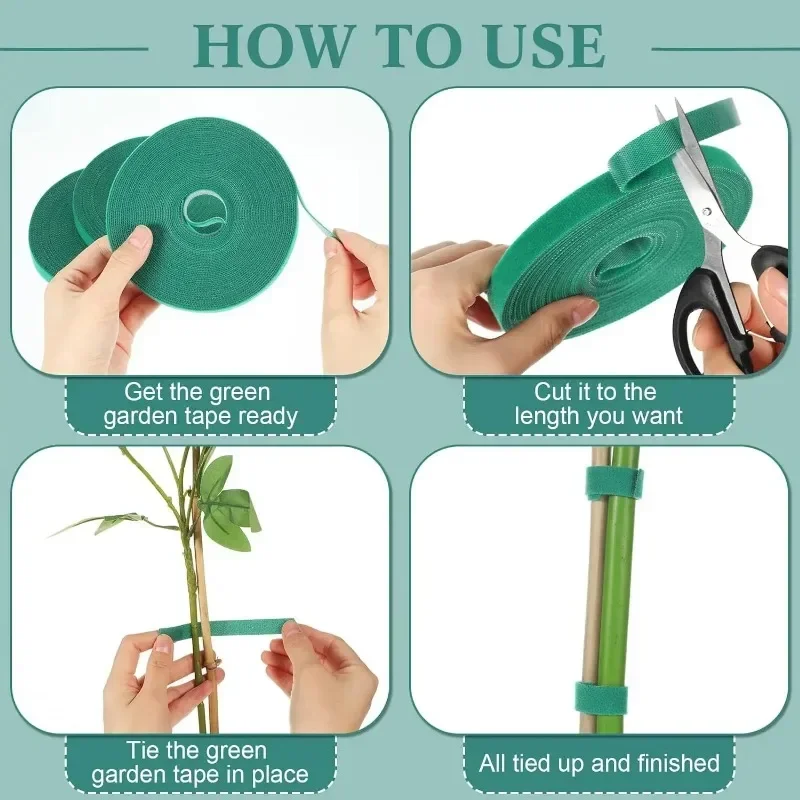 HOW TO USE

Get the green garden tape ready

Cut it to the length you want

Tie the green garden tape in place

All tied up and finished