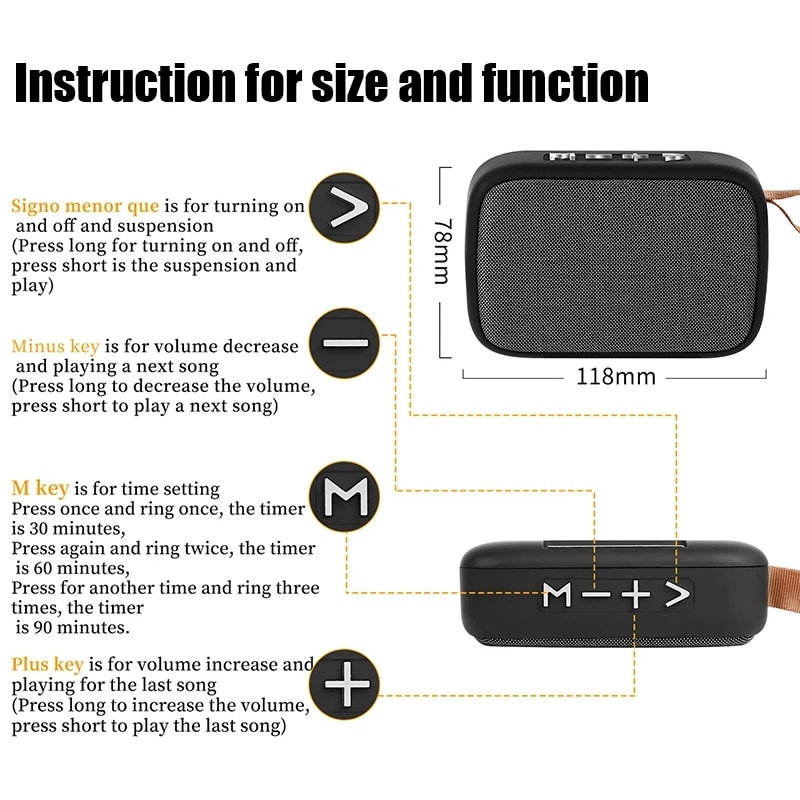 Instruction for size and function

Signo menor que is for turning on and off and suspension
(Press long for turning on and off, press short is the suspension and play)

>

Minus key is for volume decrease and playing a next song
(Press long to decrease the volume, press short to play a next song)

—

M key is for time setting
Press once and ring once, the timer is 30 minutes,
Press again and ring twice, the timer is 60 minutes,
Press for another time and ring three times, the timer is 90 minutes.

M

Plus key is for volume increase and playing for the last song
(Press long to increase the volume, press short to play the last song)

+

78mm

118mm

M — + >