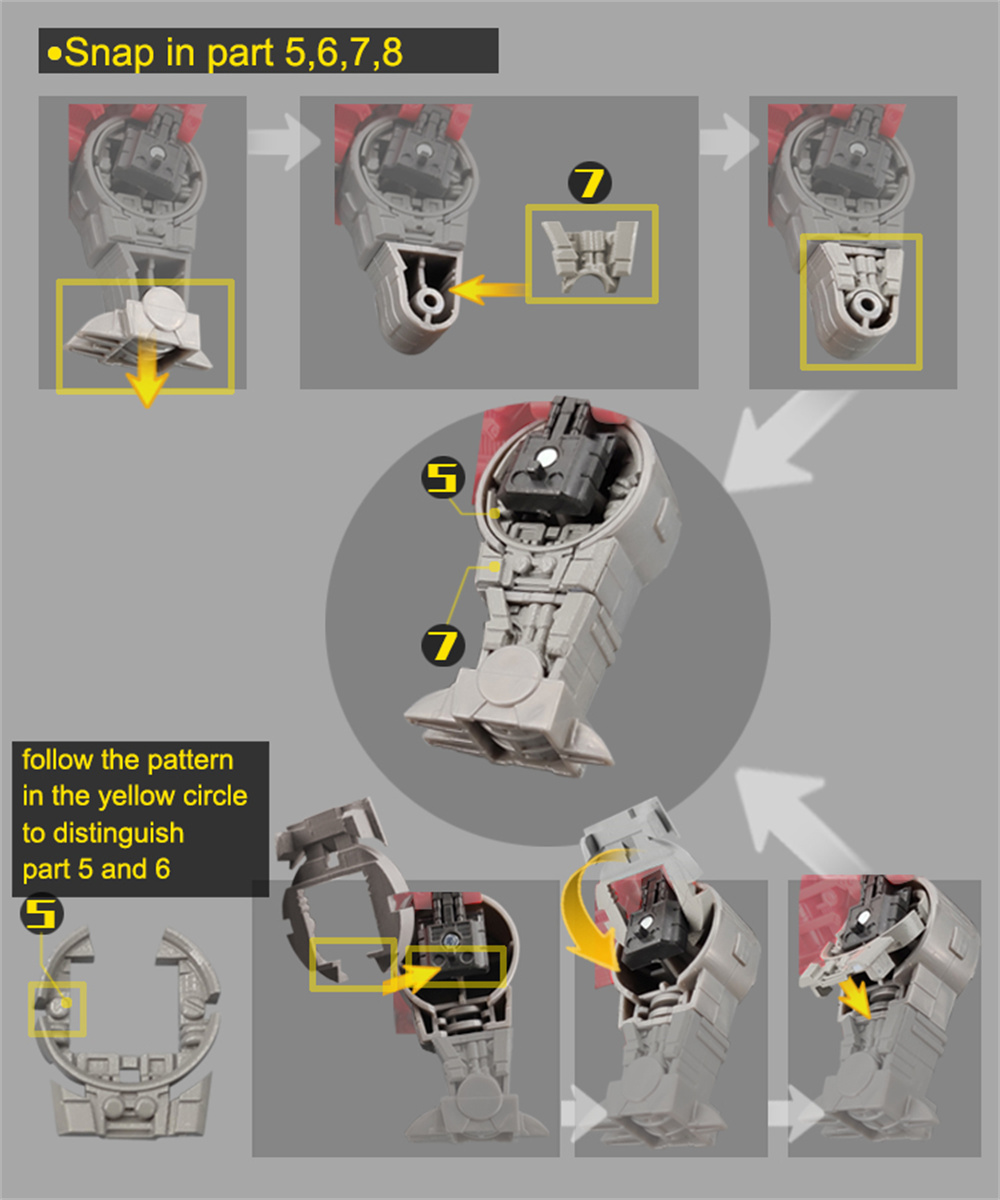 •Snap in part 5,6,7,8

7

5

7

follow the pattern in the yellow circle to distinguish part 5 and 6

5