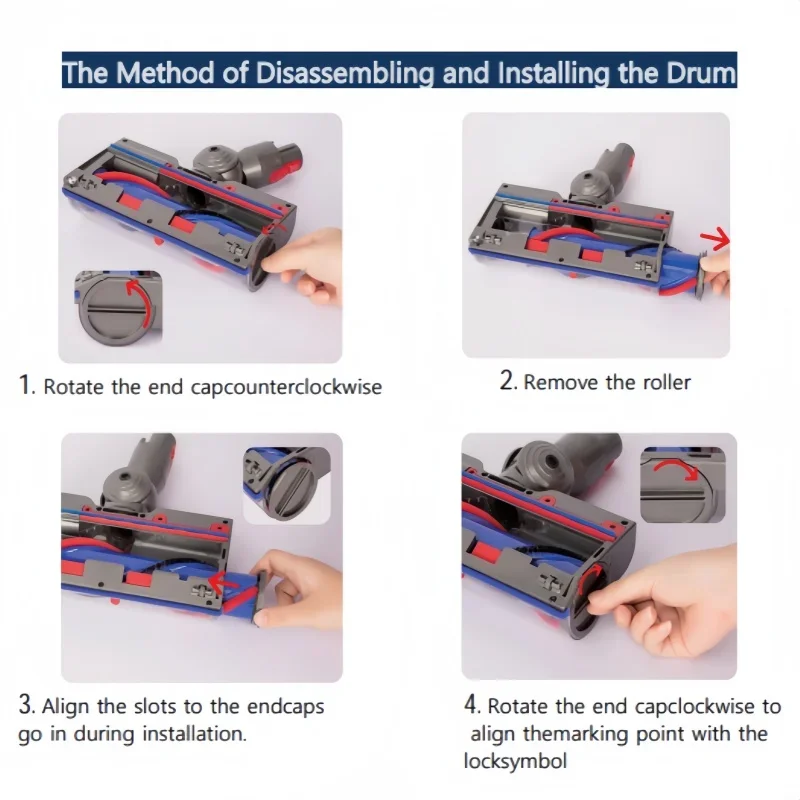 The Method of Disassembling and Installing the Drum

1. Rotate the end capcounterclockwise

2. Remove the roller

3. Align the slots to the endcaps go in during installation.

4. Rotate the end capclockwise to align themarking point with the locksymbol