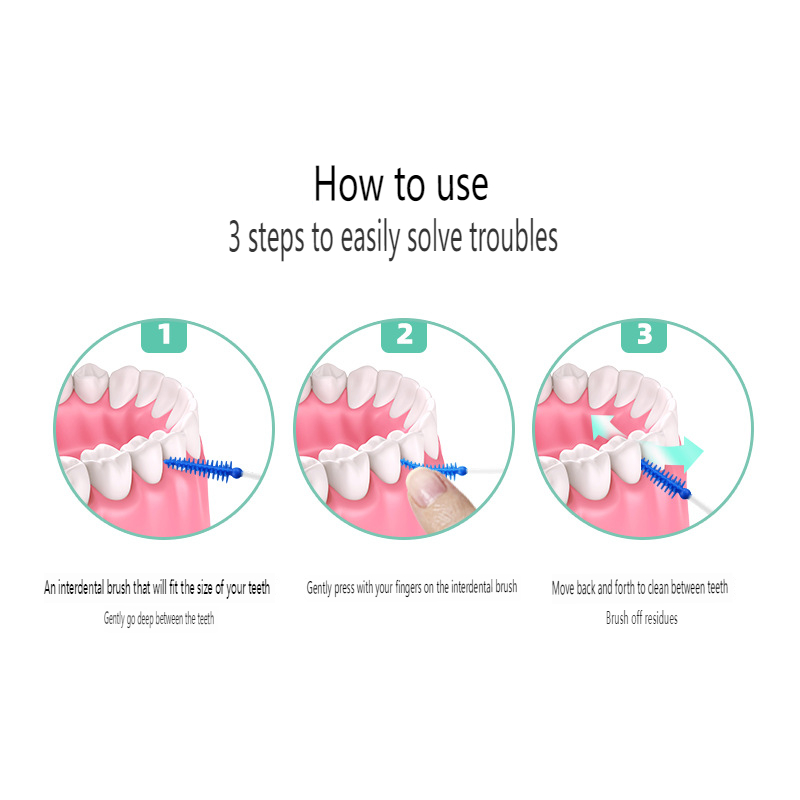 How to use
3 steps to easily solve troubles

1

An interdental brush that will fit the size of your teeth

Gently go deep between the teeth

2

Gently press with your fingers on the interdental brush

3

Move back and forth to clean between teeth

Brush off residues