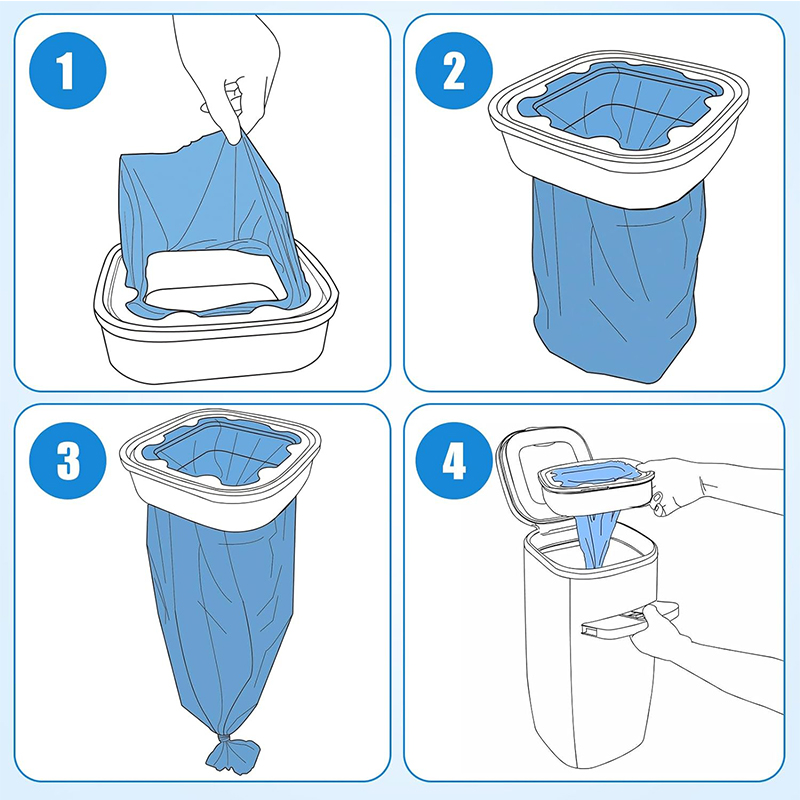 1

2

3

4