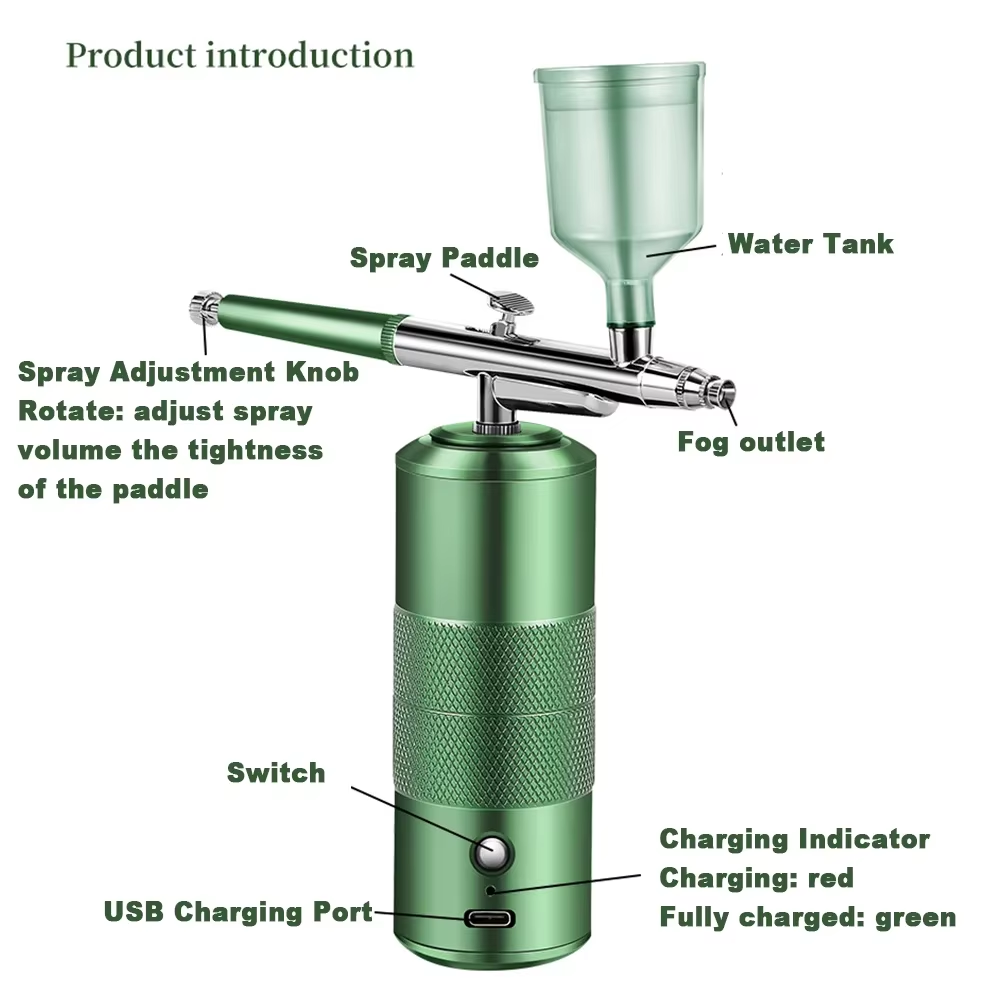 Product introduction

Water Tank

Spray Paddle

Spray Adjustment Knob
Rotate: adjust spray volume the tightness of the paddle

Fog outlet

Switch

Charging Indicator
Charging: red
Fully charged: green

USB Charging Port