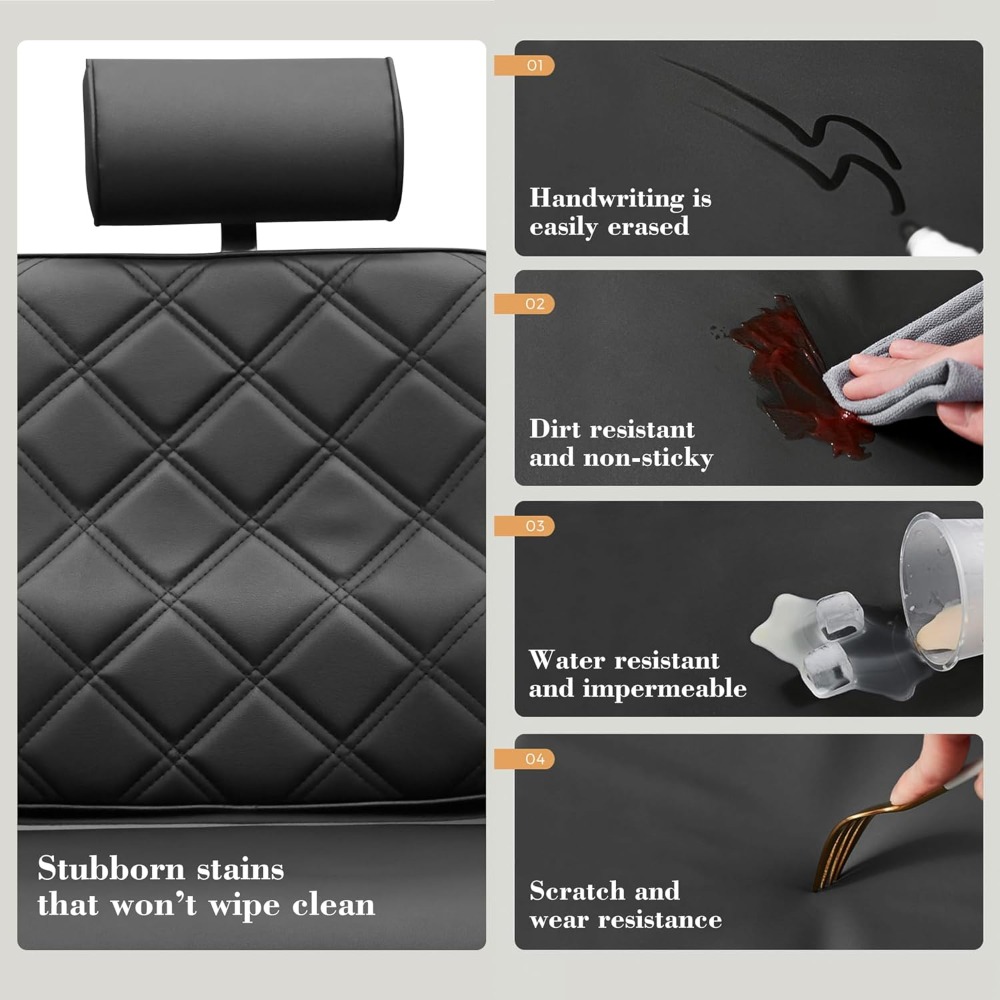 Stubborn stains that won't wipe clean

01

Handwriting is easily erased

02

Dirt resistant and non-sticky

03

Water resistant and impermeable

04

Scratch and wear resistance