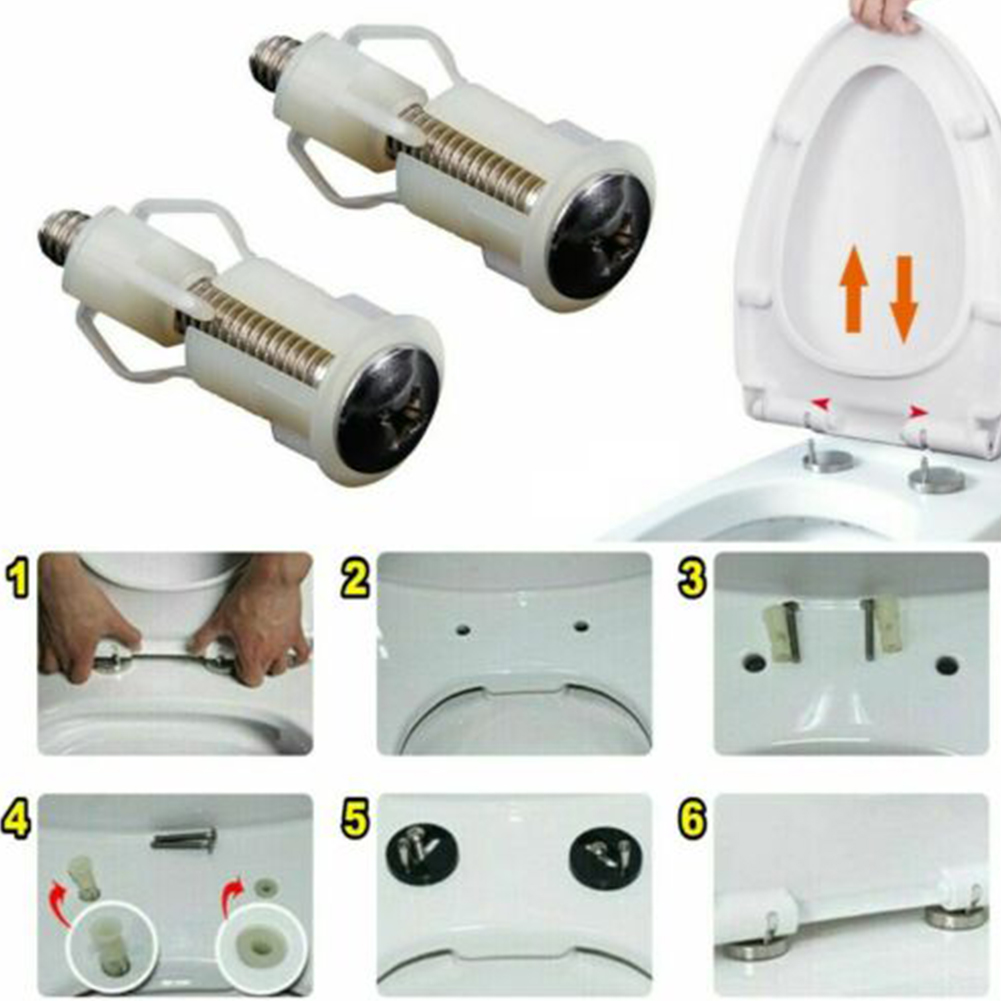 1
2
3
4
5
6