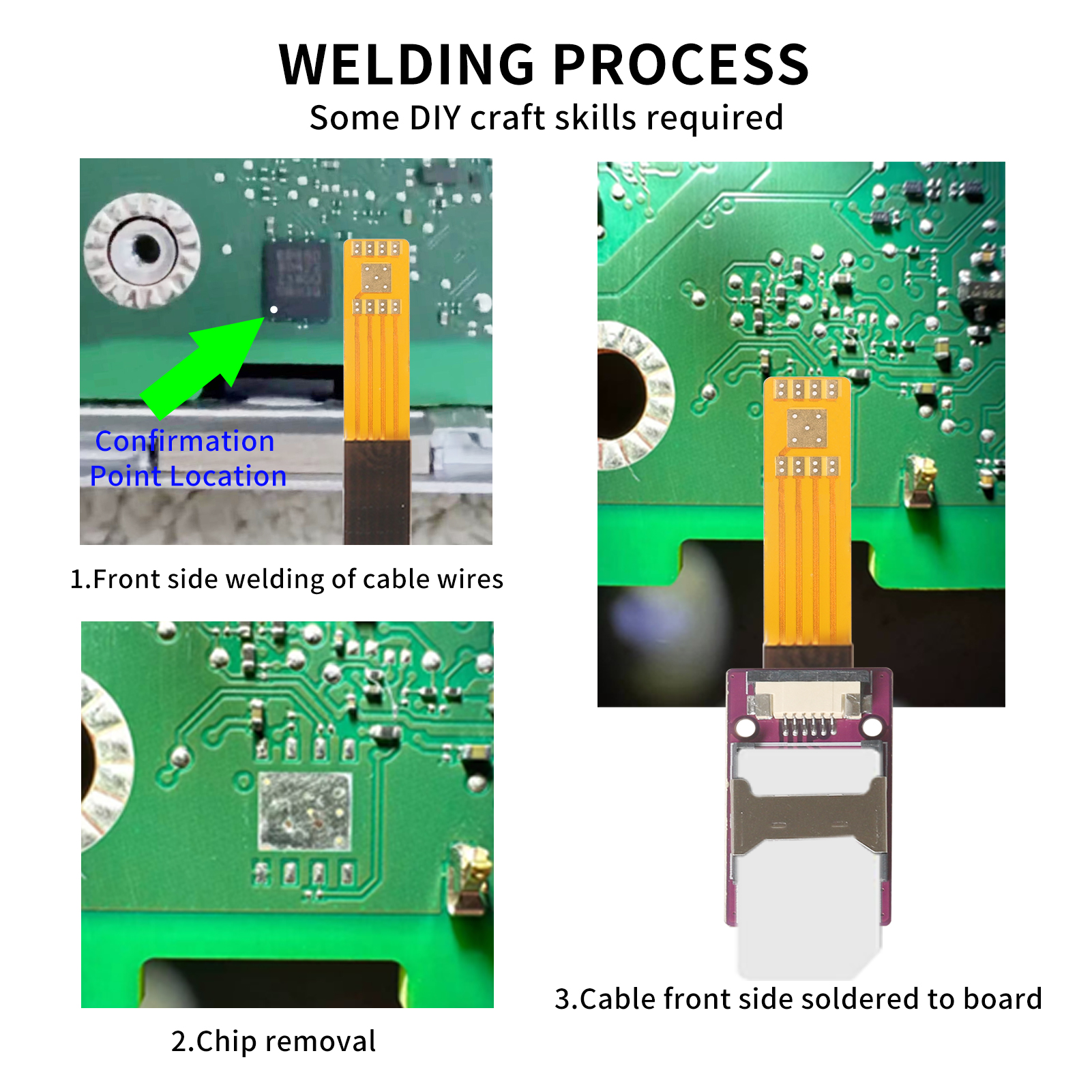 WELDING PROCESS
Some DIY craft skills required

Confirmation Point Location

1.Front side welding of cable wires

2.Chip removal

3.Cable front side soldered to board