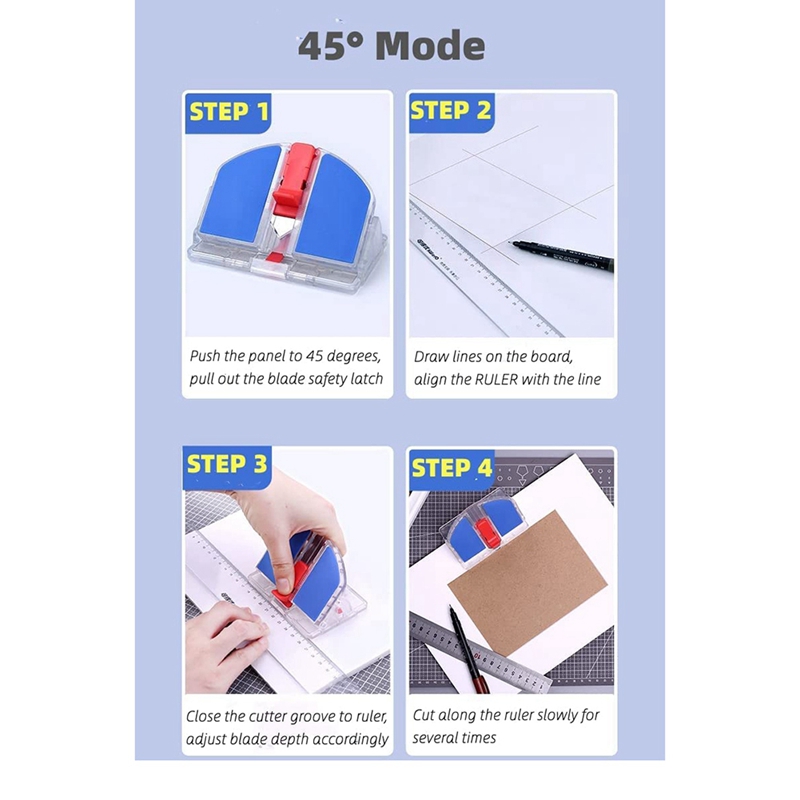 45° Mode

STEP 1

Push the panel to 45 degrees, pull out the blade safety latch

STEP 2

Draw lines on the board, align the RULER with the line

STEP 3

Close the cutter groove to ruler, adjust blade depth accordingly

STEP 4

Cut along the ruler slowly for several times