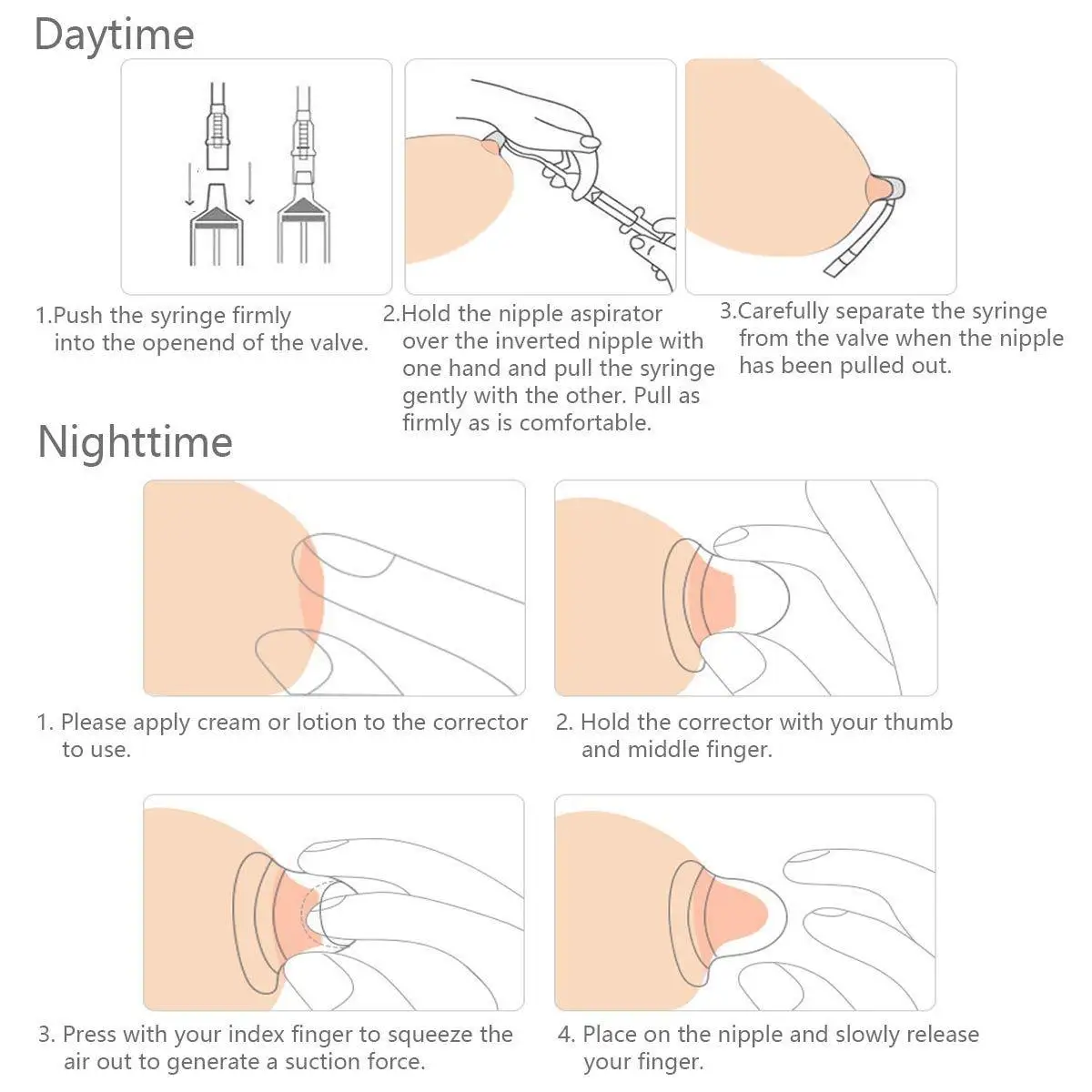 Daytime

1.Push the syringe firmly into the openend of the valve.

2.Hold the nipple aspirator over the inverted nipple with one hand and pull the syringe gently with the other. Pull as firmly as is comfortable.

3.Carefully separate the syringe from the valve when the nipple has been pulled out.

Nighttime

1. Please apply cream or lotion to the corrector to use.

2. Hold the corrector with your thumb and middle finger.

3. Press with your index finger to squeeze the air out to generate a suction force.

4. Place on the nipple and slowly release your finger.