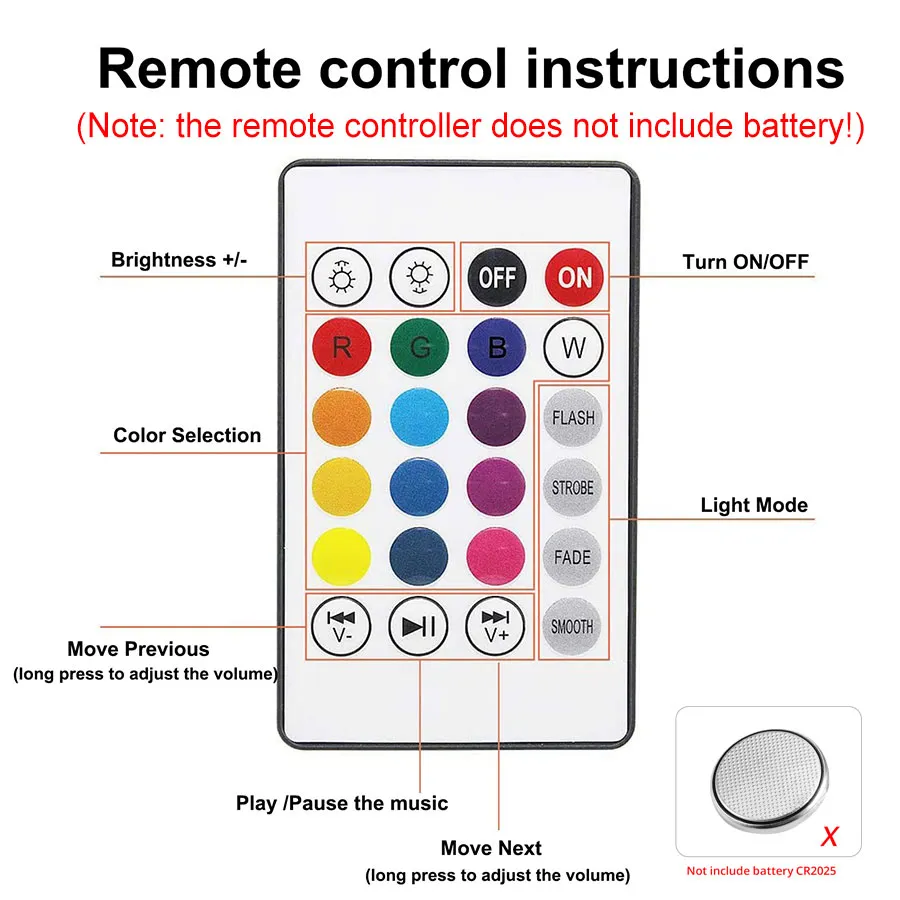 Remote control instructions

(Note: the remote controller does not include battery!)

Brightness +/-

OFF ON

Turn ON/OFF

R G B W

Color Selection

FLASH

STROBE

FADE

SMOOTH

Light Mode

V- V+

Move Previous
(long press to adjust the volume)

Play /Pause the music

Move Next
(long press to adjust the volume)

X

Not include battery CR2025