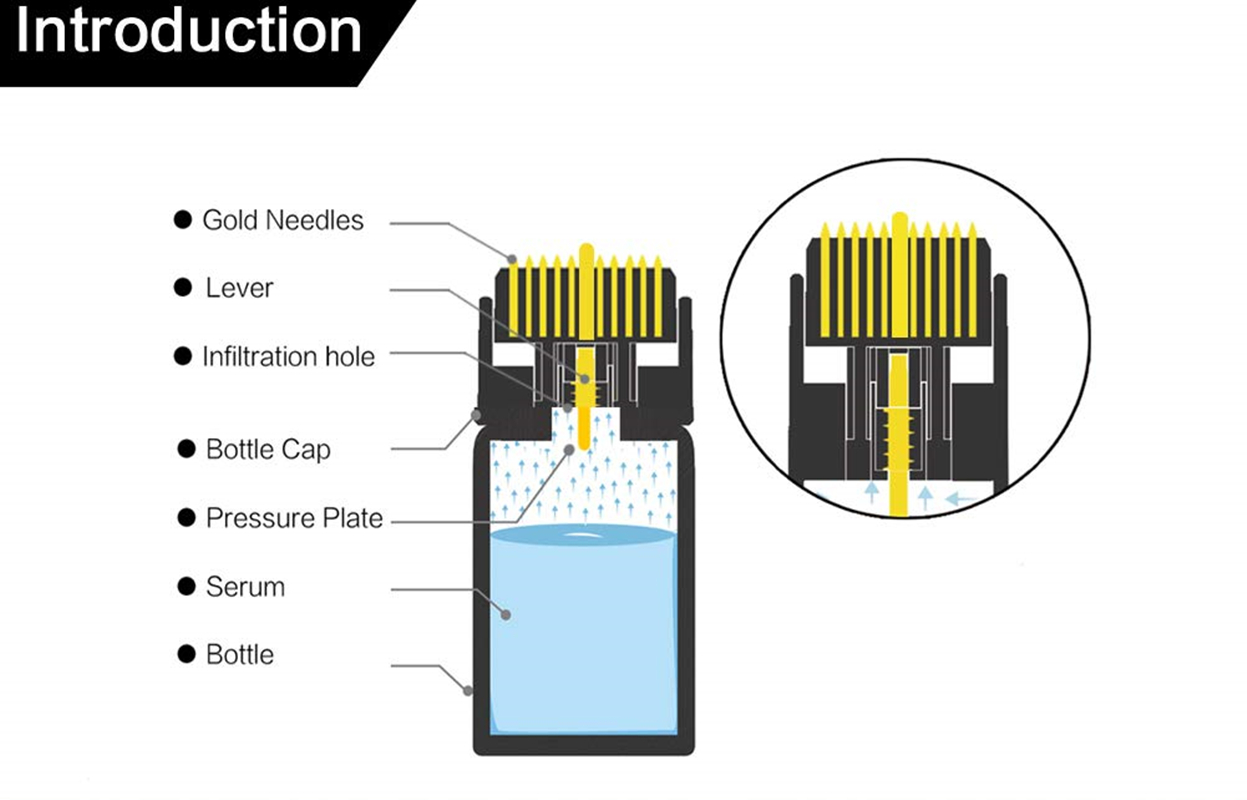 Introduction

● Gold Needles

● Lever

● Infiltration hole

● Bottle Cap

● Pressure Plate

● Serum

● Bottle