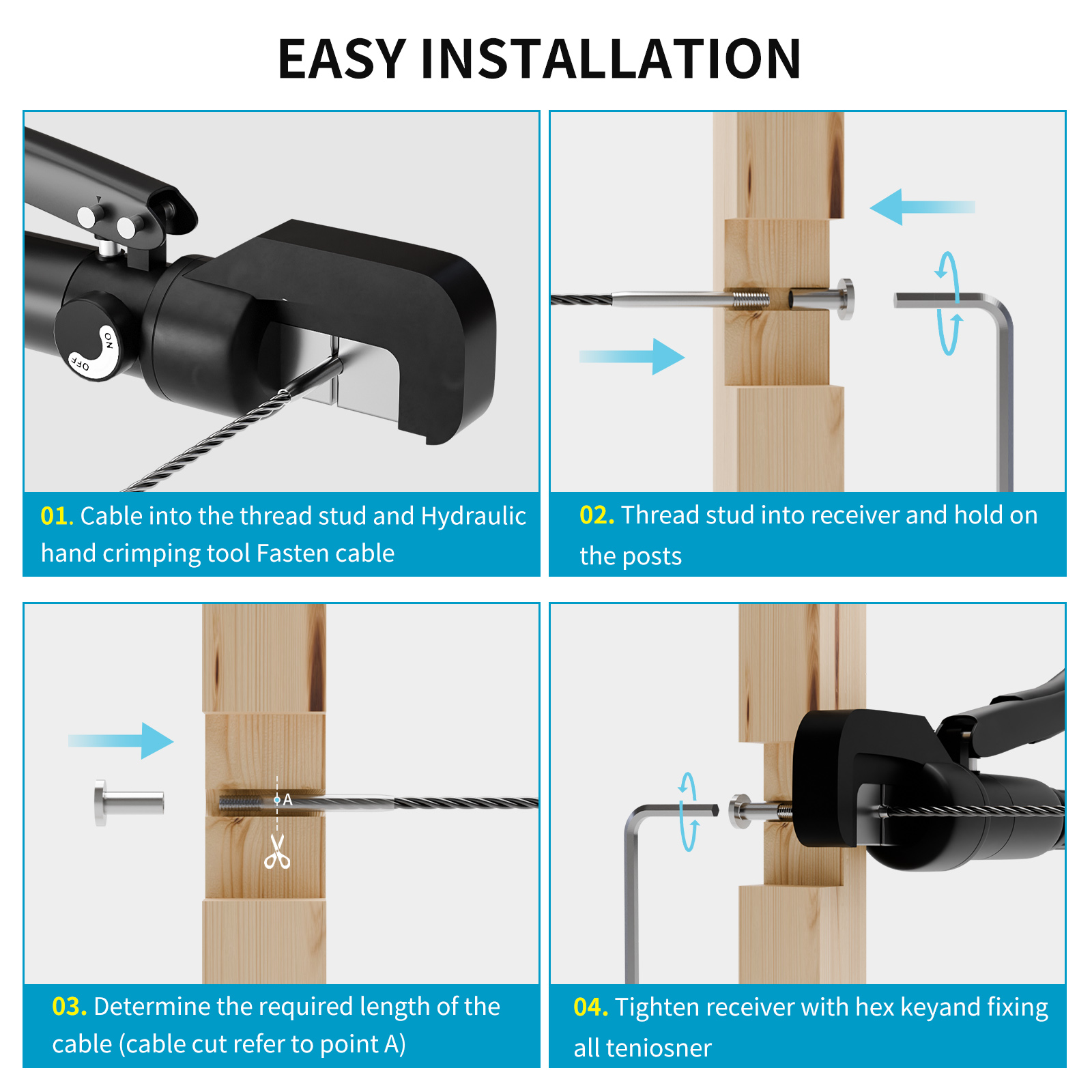 EASY INSTALLATION

ON
OFF

01. Cable into the thread stud and Hydraulic hand crimping tool Fasten cable

02. Thread stud into receiver and hold on the posts

A

03. Determine the required length of the cable (cable cut refer to point A)

04. Tighten receiver with hex keyand fixing all teniosner