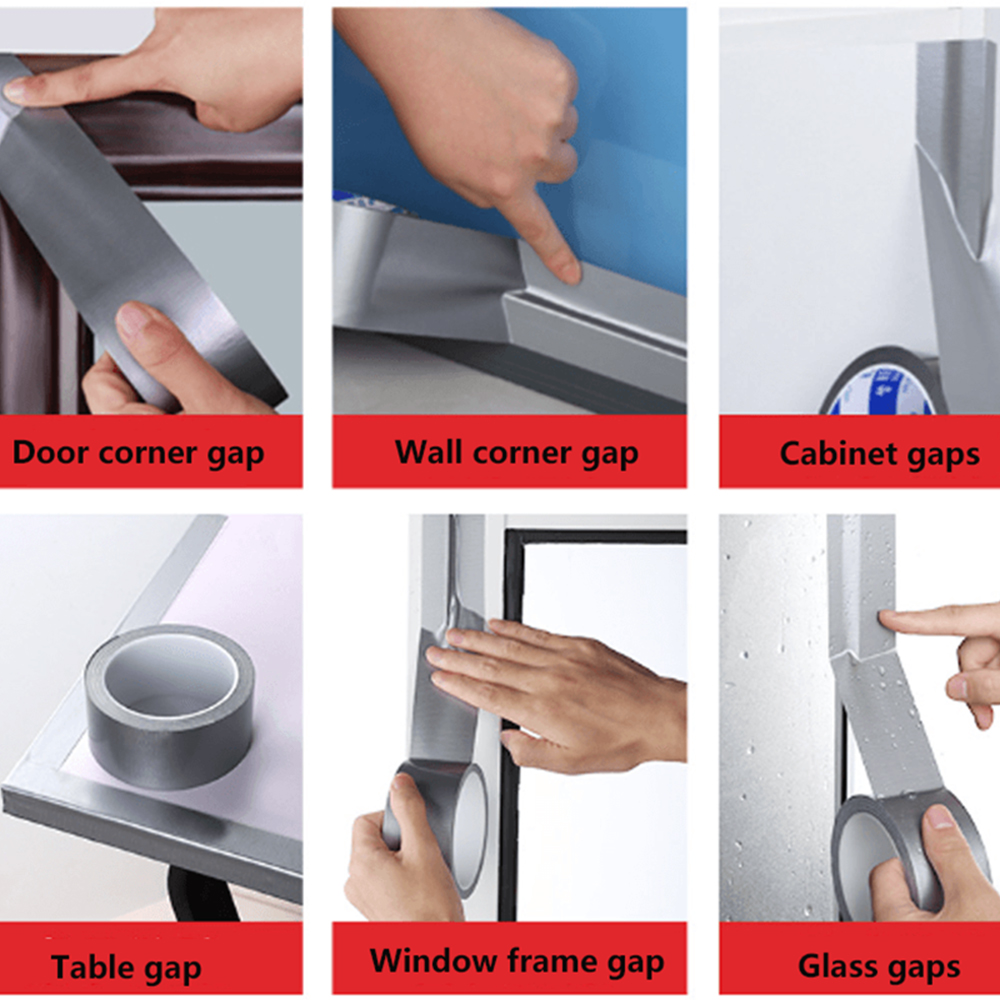 Door corner gap

Wall corner gap

Cabinet gaps

Table gap

Window frame gap

Glass gaps