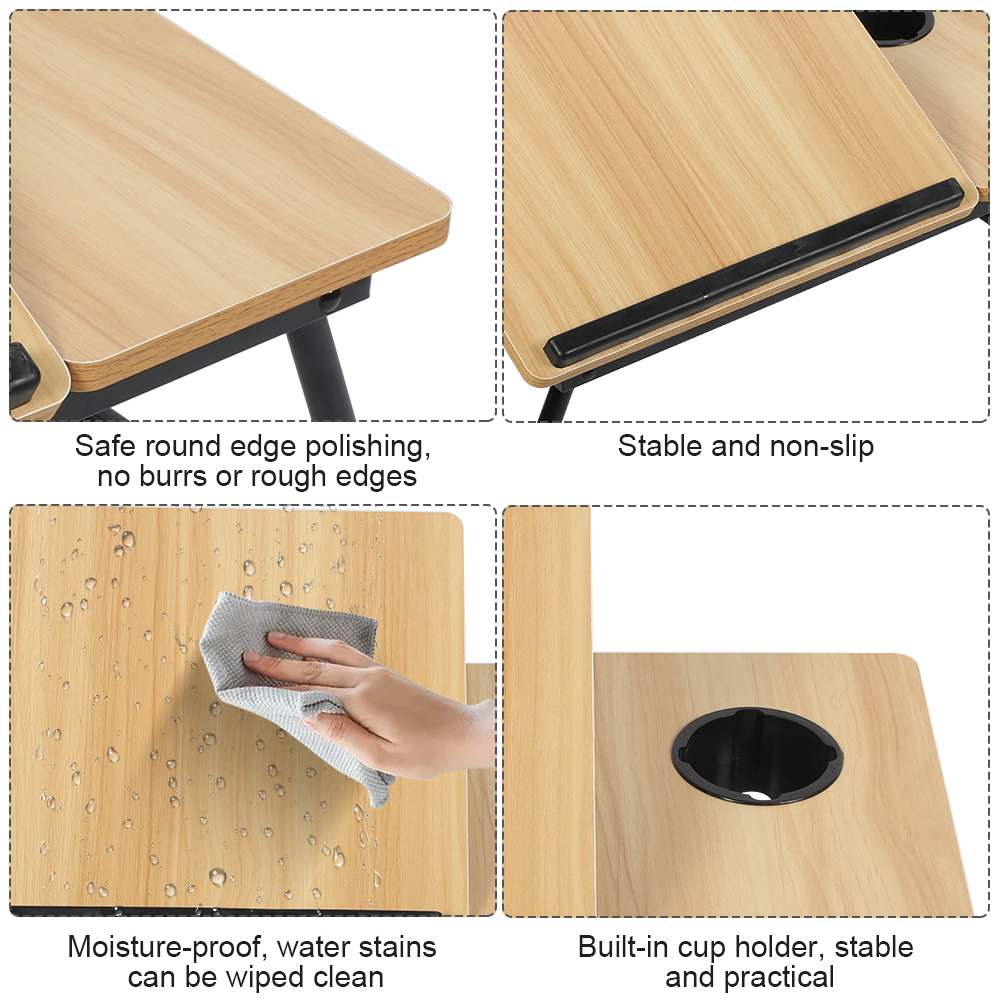 Safe round edge polishing, no burrs or rough edges

Stable and non-slip

Moisture-proof, water stains can be wiped clean

Built-in cup holder, stable and practical