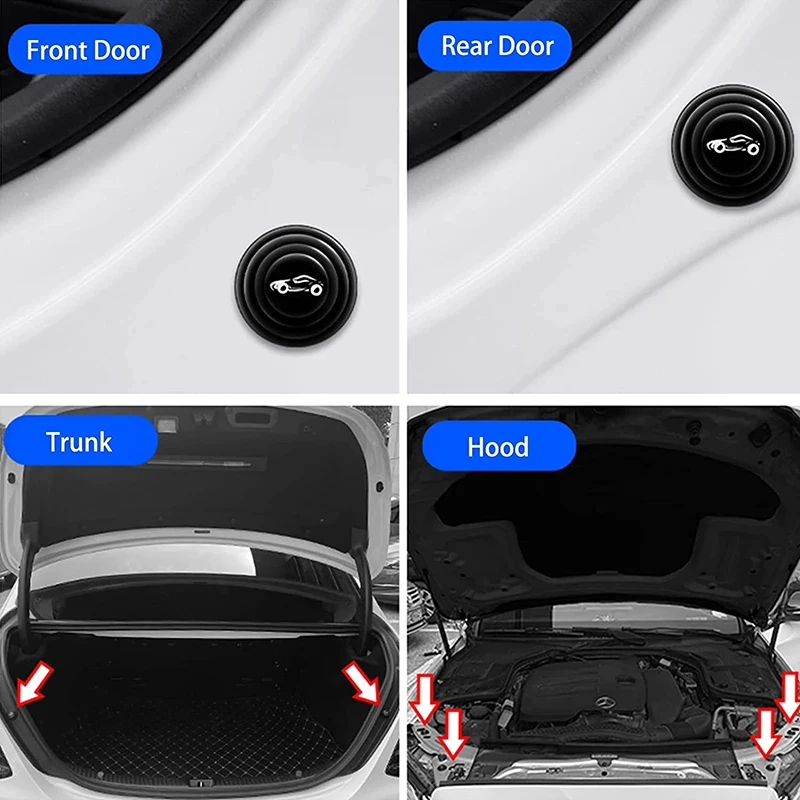 Front Door

Rear Door

Trunk

Hood