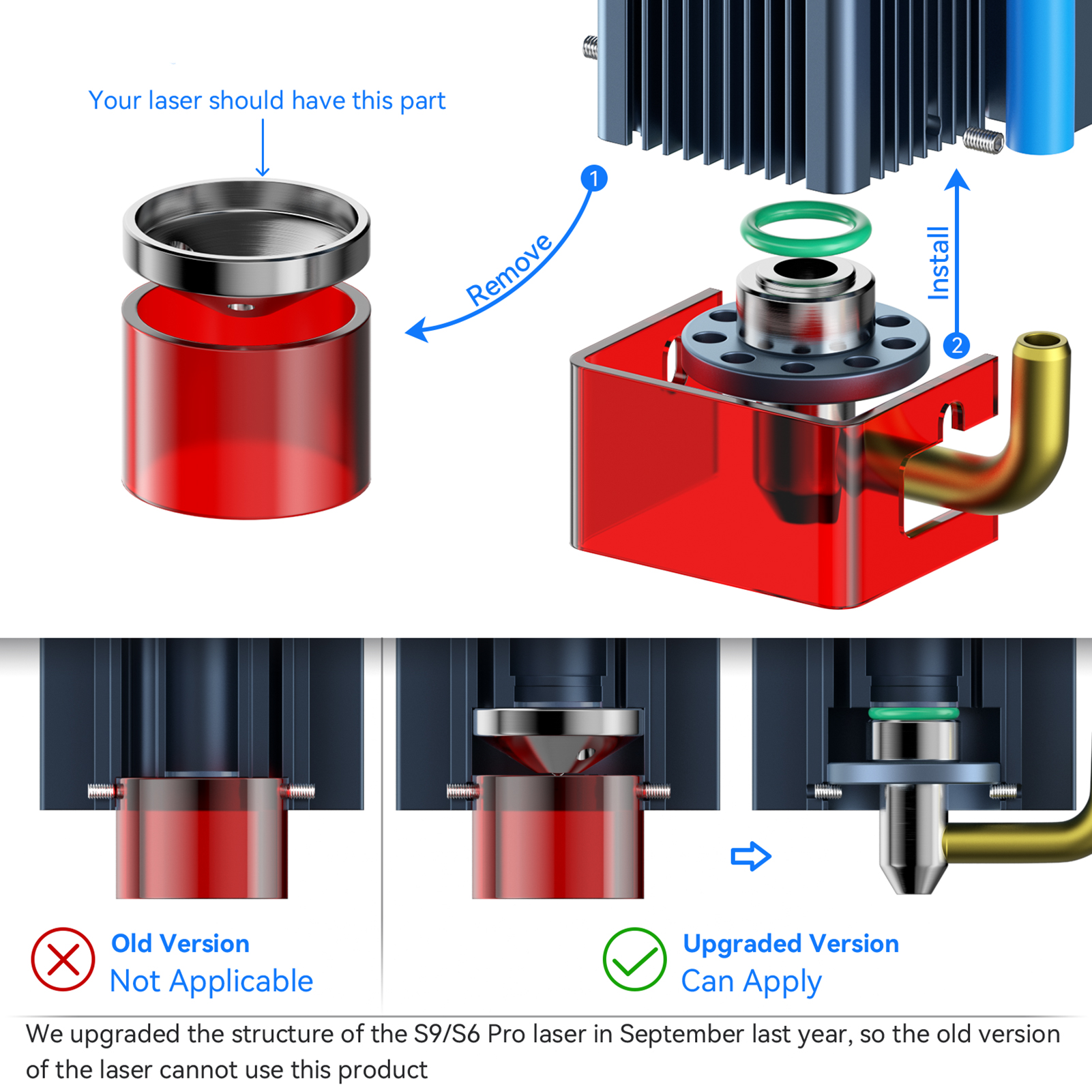 Your laser should have this part

1

Remove

Install

2

Old Version
Not Applicable

Upgraded Version
Can Apply

We upgraded the structure of the S9/S6 Pro laser in September last year, so the old version of the laser cannot use this product