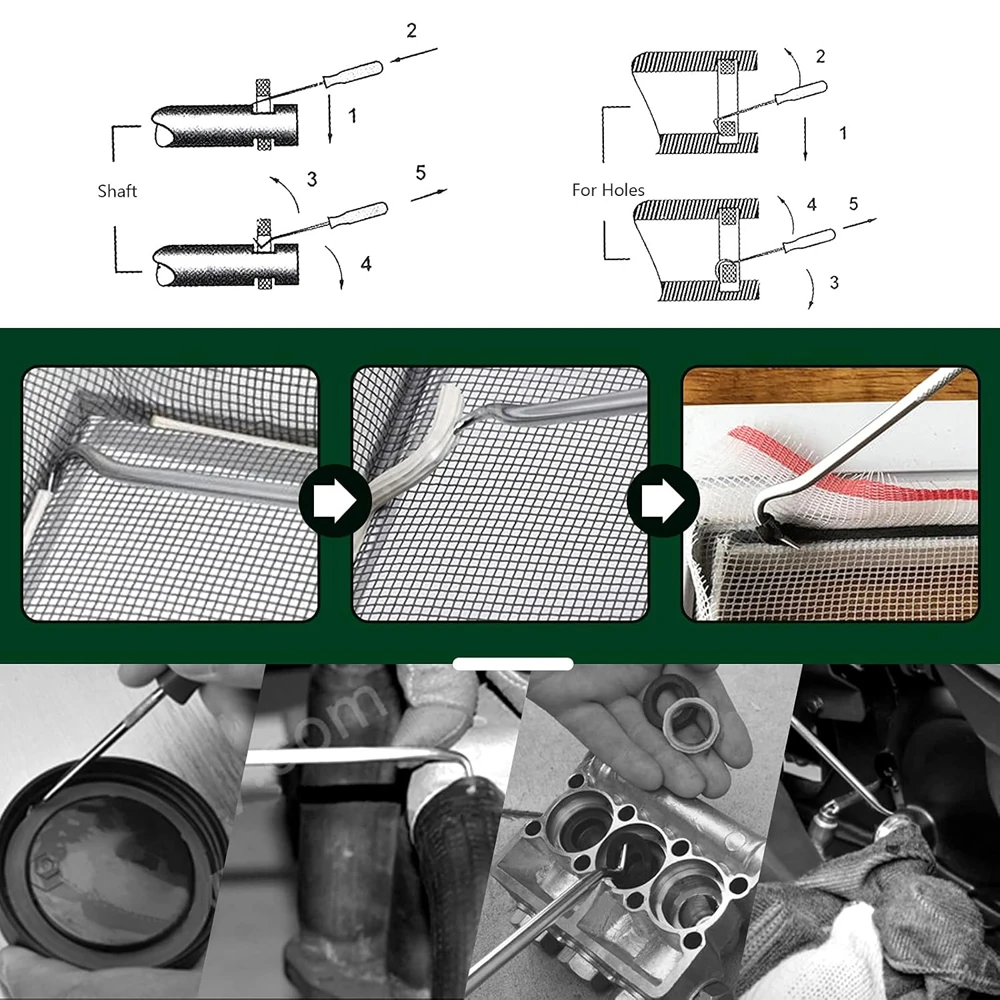 2
1
Shaft
3
5
4

2
1
For Holes
4
5
3