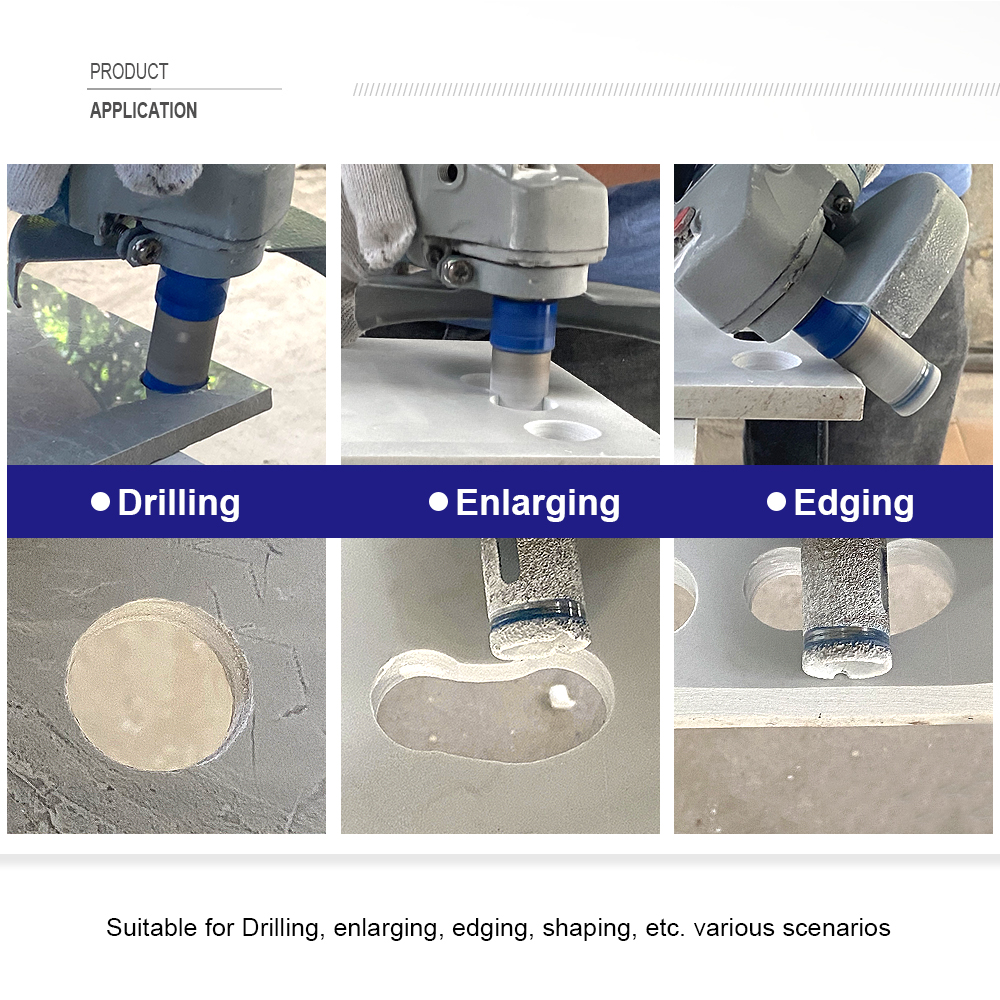 PRODUCT
APPLICATION

● Drilling
● Enlarging
● Edging

Suitable for Drilling, enlarging, edging, shaping, etc. various scenarios