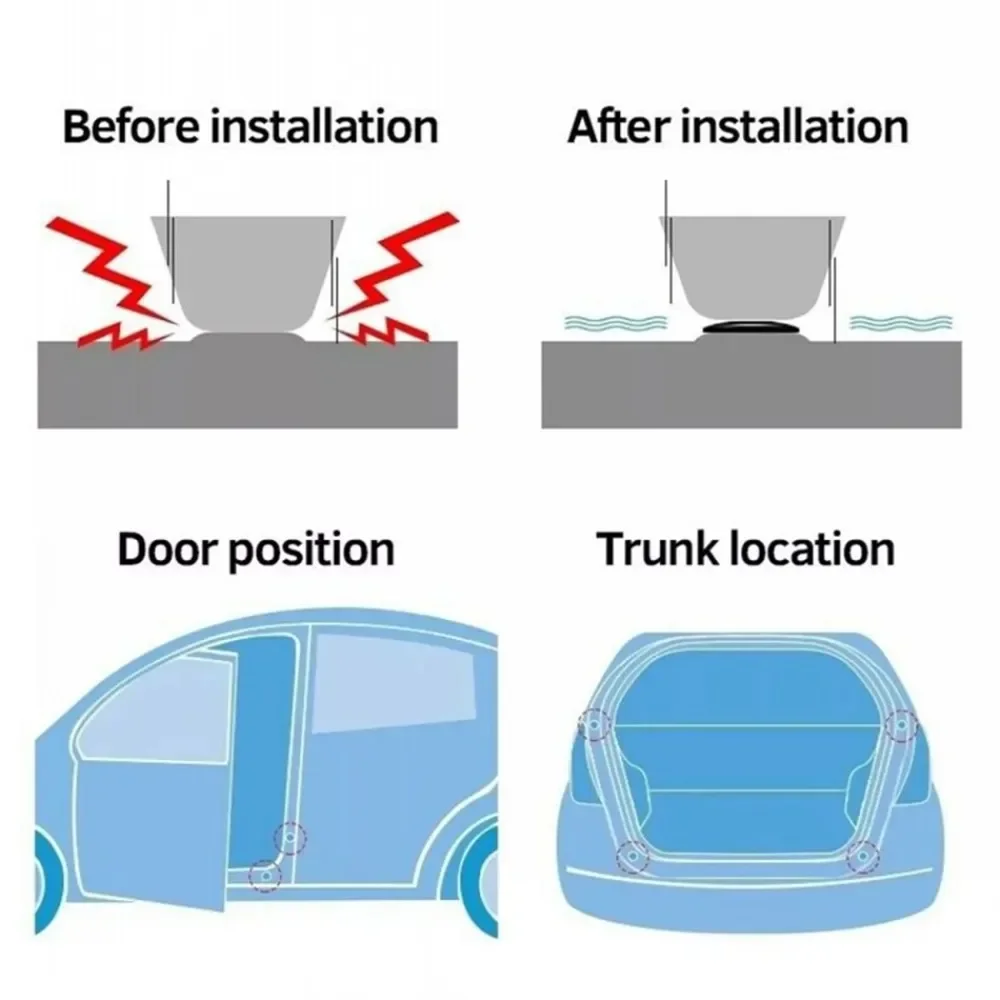 Before installation

After installation

Door position

Trunk location