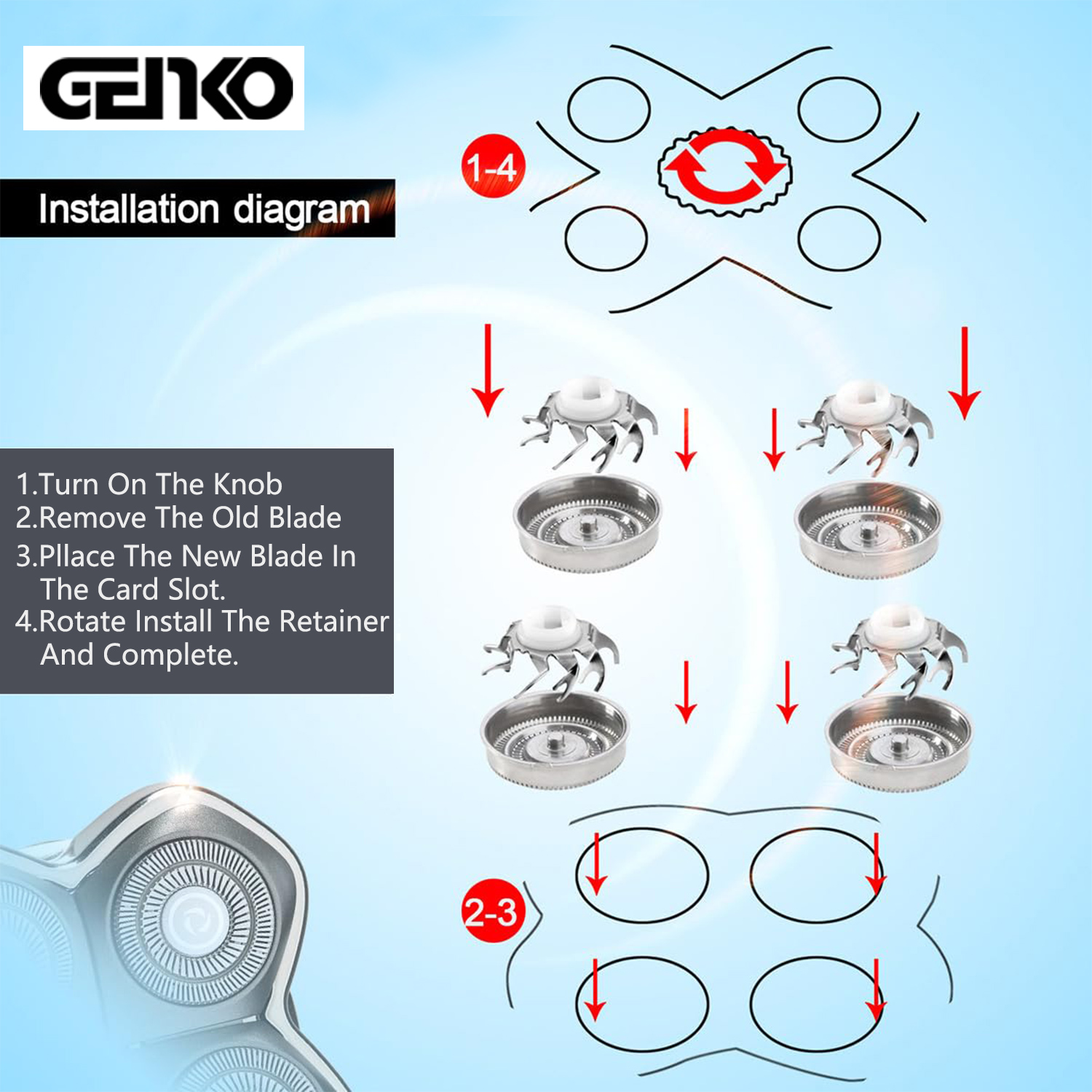 GENKO

Installation diagram

1-4

1.Turn On The Knob
2.Remove The Old Blade
3.Pllace The New Blade In The Card Slot.
4.Rotate Install The Retainer And Complete.

2-3