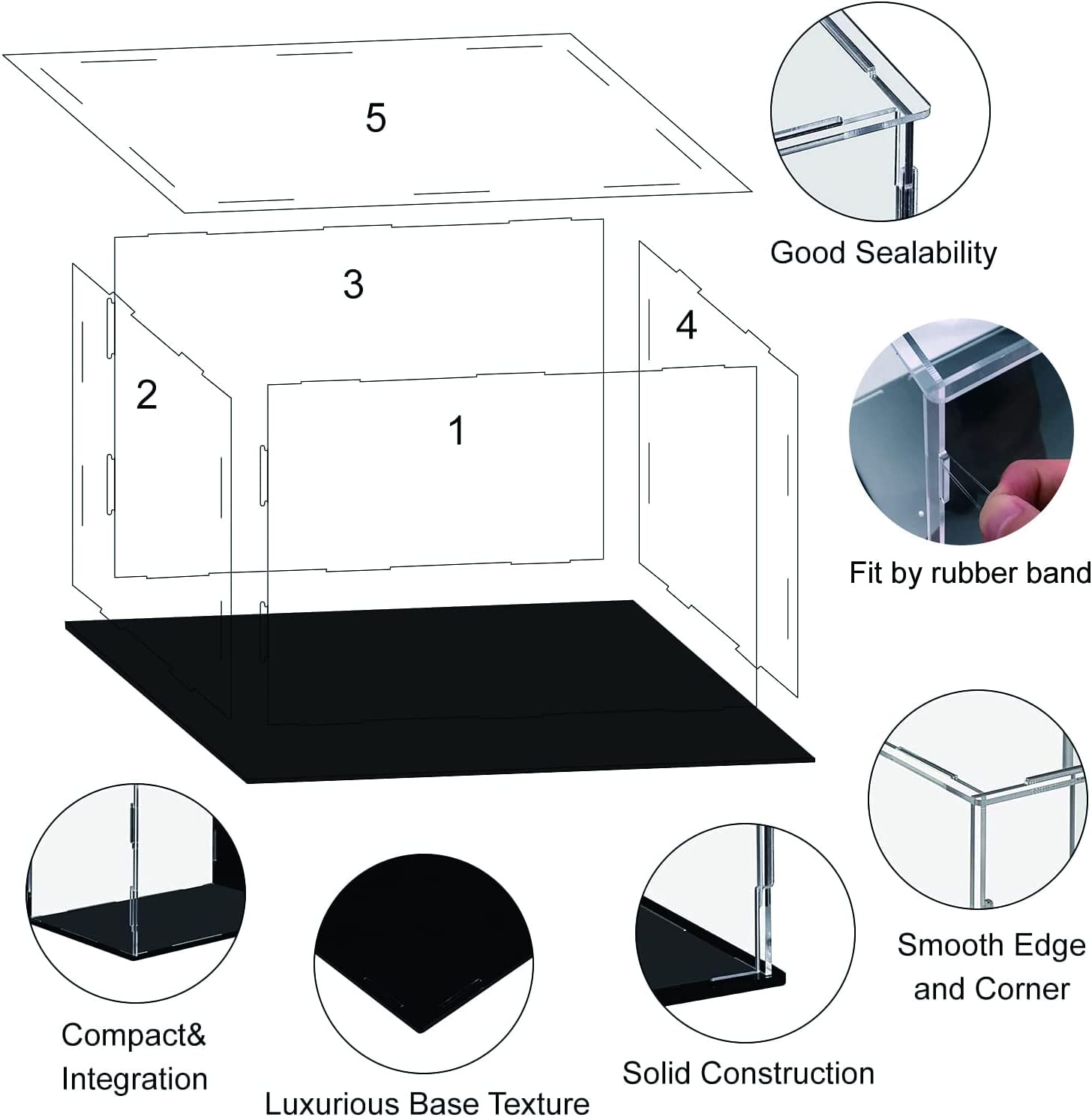 5

Good Sealability

3

4

2

1

Fit by rubber band

Smooth Edge and Corner

Compact& Integration

Luxurious Base Texture

Solid Construction